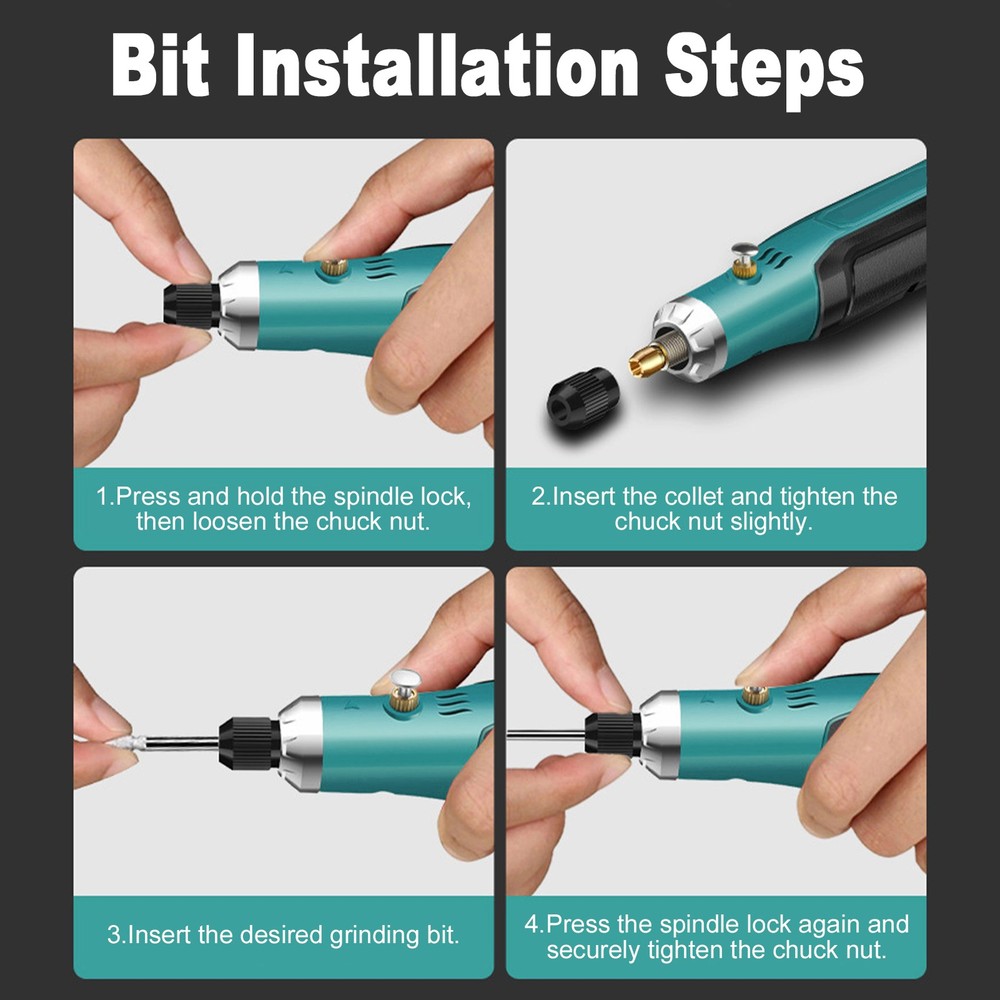 Bit Installation Steps

1.Press and hold the spindle lock, then loosen the chuck nut.

2.Insert the collet and tighten the chuck nut slightly.

3.Insert the desired grinding bit.

4.Press the spindle lock again and securely tighten the chuck nut.