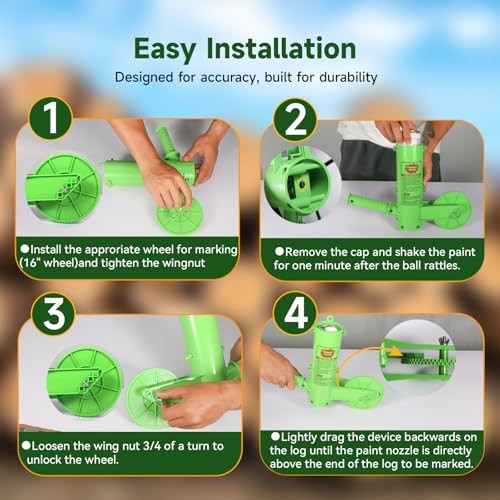 Easy Installation

Designed for accuracy, built for durability

1

●Install the approriate wheel for marking (16" wheel)and tighten the wingnut

2

●Remove the cap and shake the paint for one minute after the ball rattles.

3

●Loosen the wing nut 3/4 of a turn to unlock the wheel.

4

●Lightly drag the device backwards on the log until the paint nozzle is directly above the end of the log to be marked.