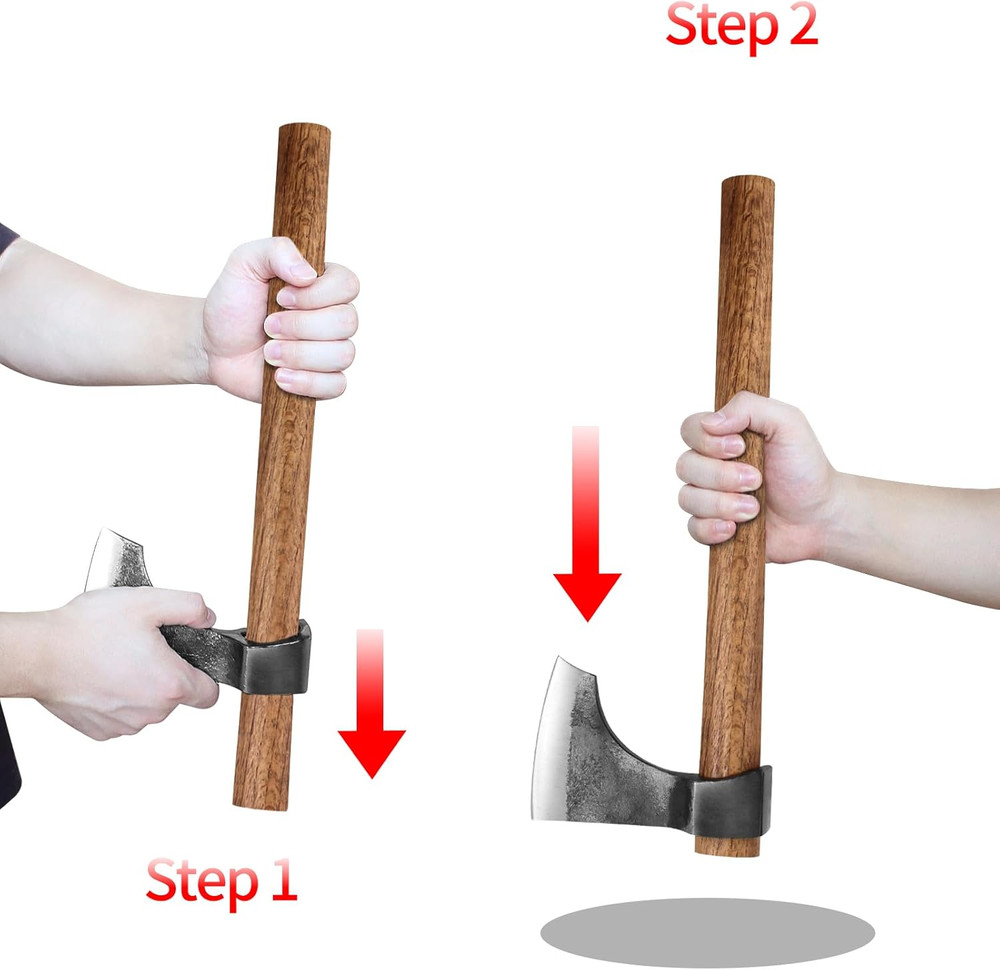 Step 2

Step 1