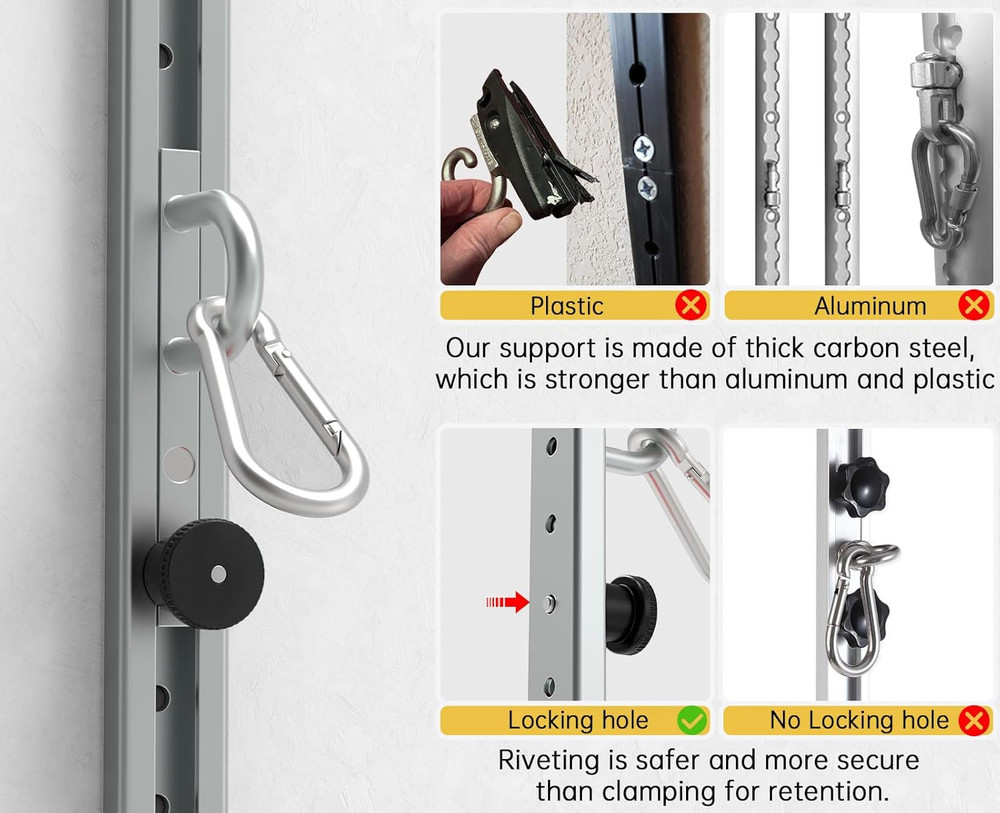 Plastic

Aluminum

Our support is made of thick carbon steel, which is stronger than aluminum and plastic

Locking hole

No Locking hole

Riveting is safer and more secure than clamping for retention.