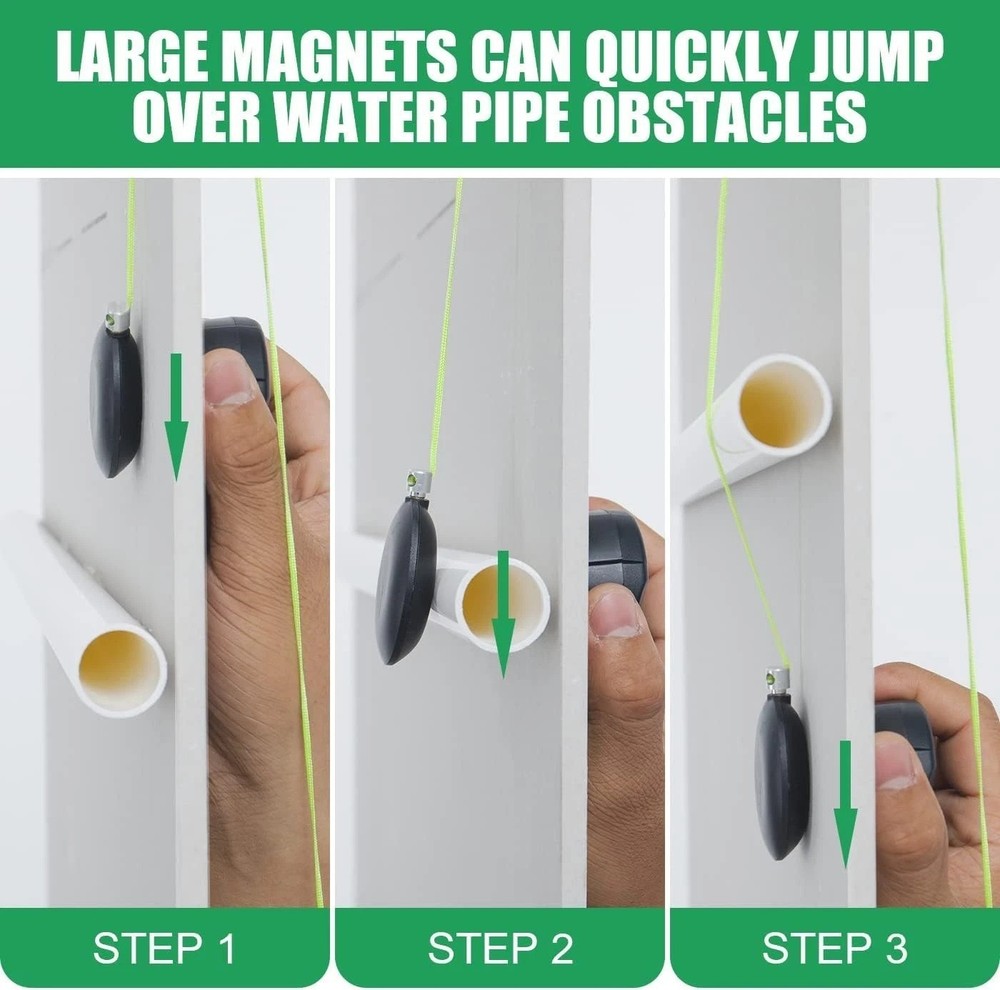 LARGE MAGNETS CAN QUICKLY JUMP OVER WATER PIPE OBSTACLES

STEP 1

STEP 2

STEP 3