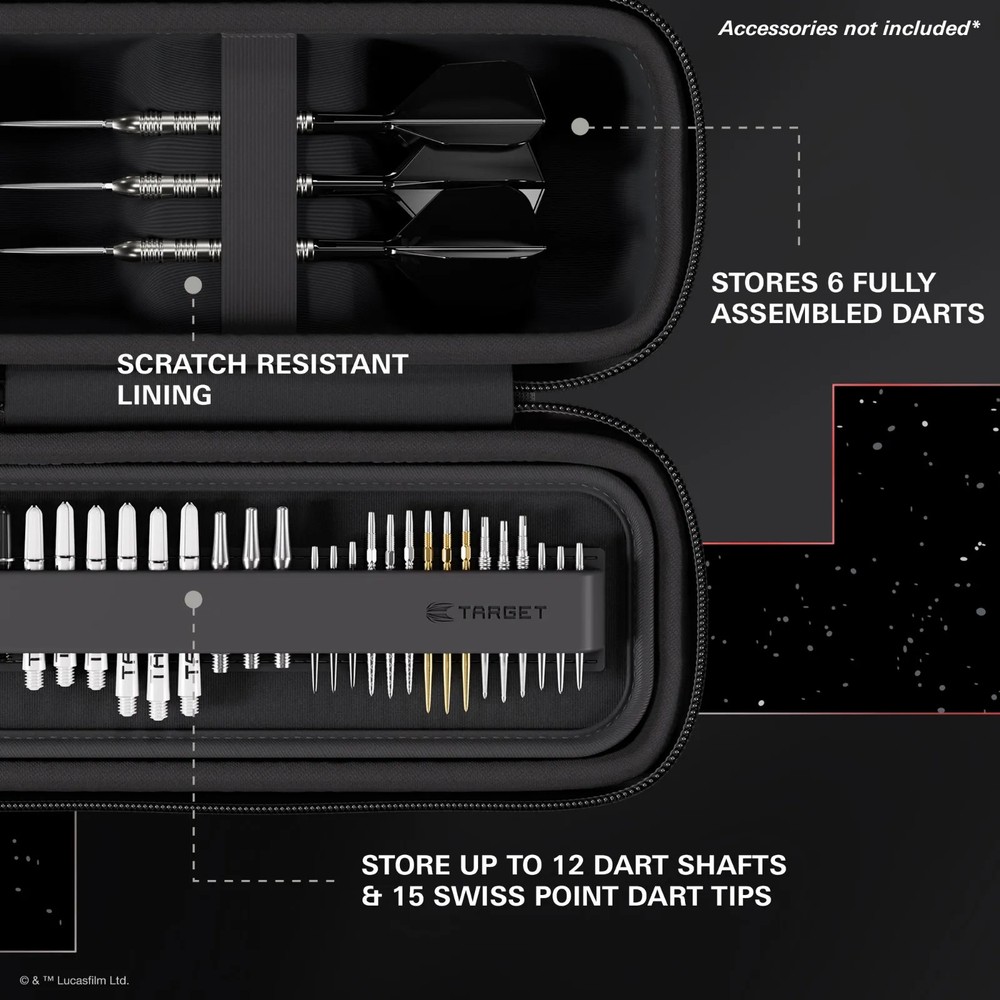 Accessories not included*

STORES 6 FULLY ASSEMBLED DARTS

SCRATCH RESISTANT LINING

TARGET

STORE UP TO 12 DART SHAFTS & 15 SWISS POINT DART TIPS

© & ™ Lucasfilm Ltd.