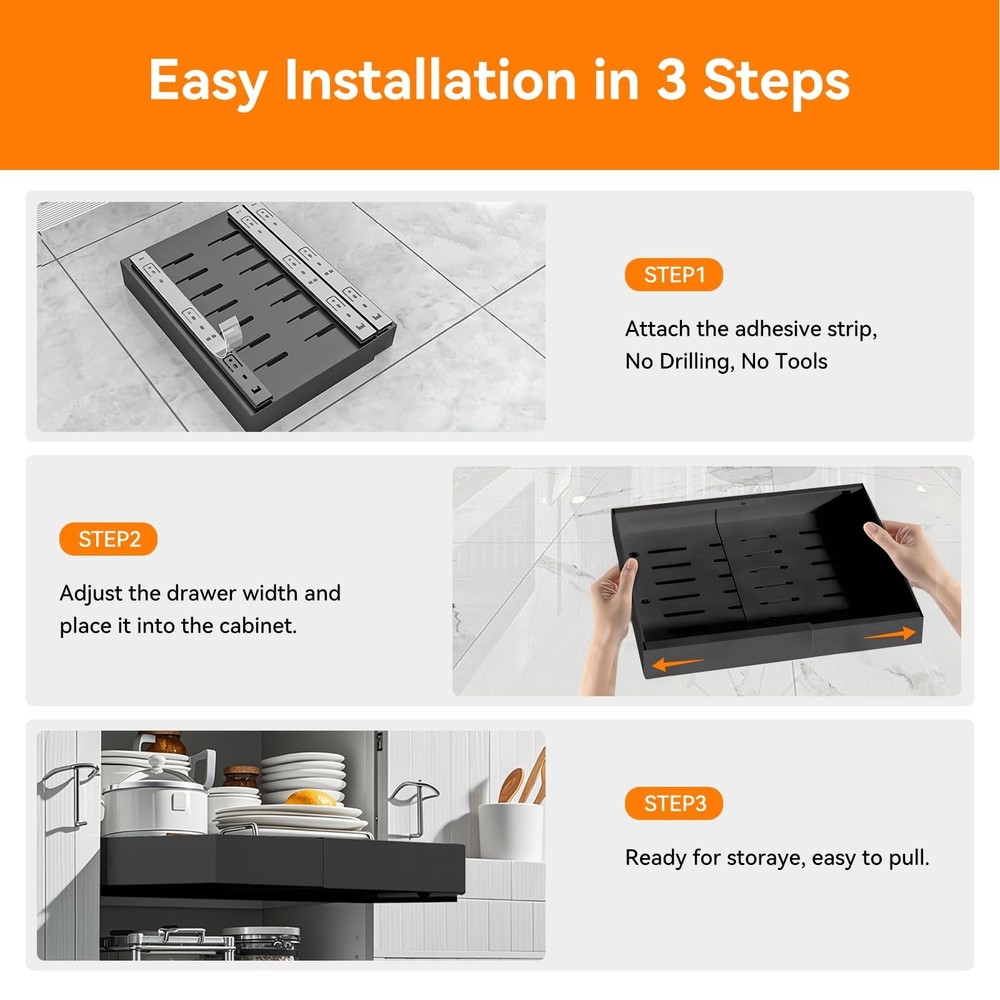 Easy Installation in 3 Steps

STEP1

Attach the adhesive strip, No Drilling, No Tools

STEP2

Adjust the drawer width and place it into the cabinet.

STEP3

Ready for storaye, easy to pull.