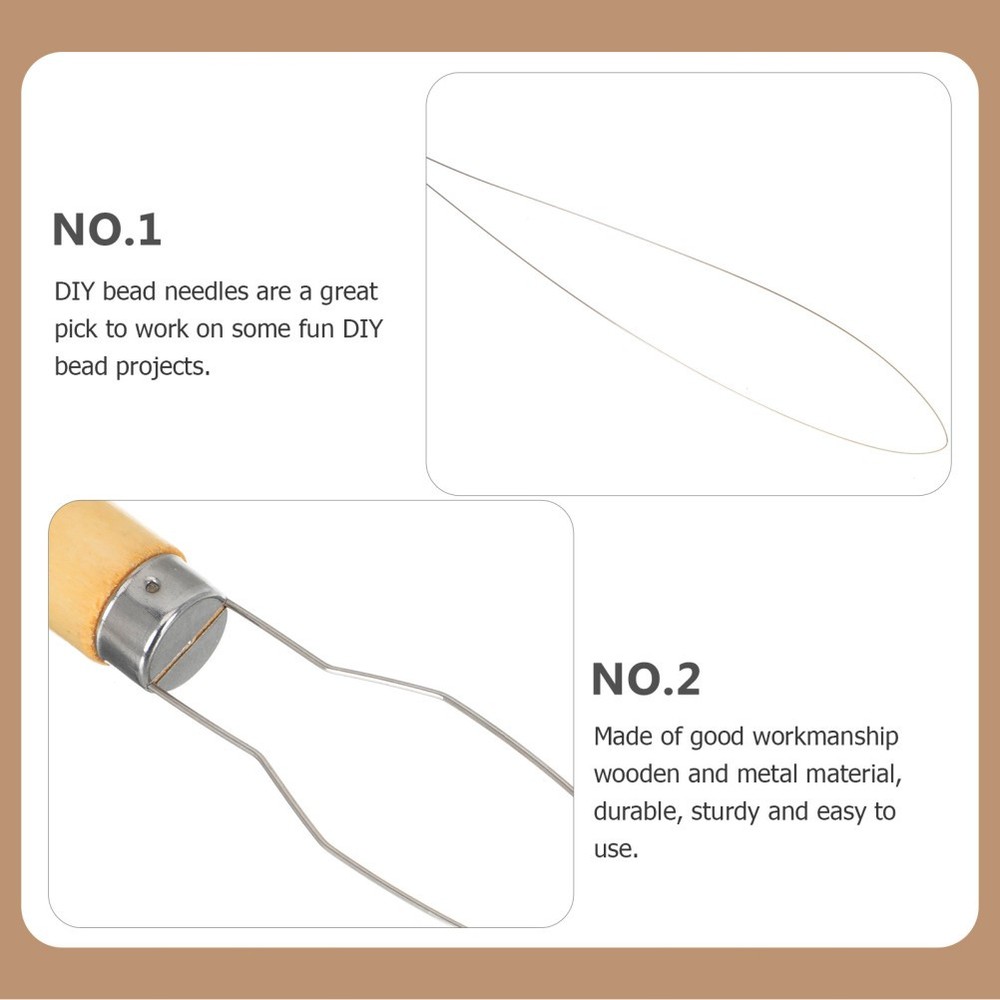 NO.1

DIY bead needles are a great pick to work on some fun DIY bead projects.

NO.2

Made of good workmanship wooden and metal material, durable, sturdy and easy to use.