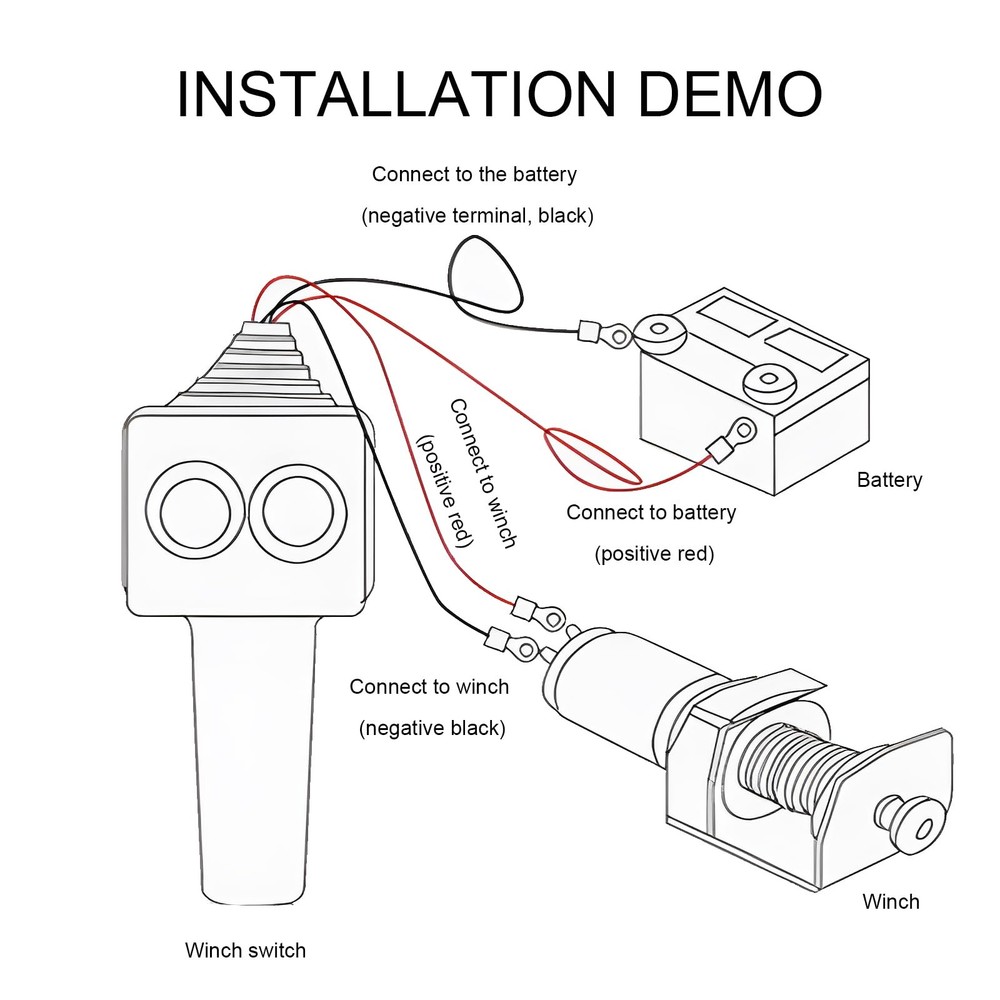 INSTALLATION DEMO

Connect to the battery
(negative terminal, black)

Connect to winch
(positive red)

Battery

Connect to battery
(positive red)

Connect to winch
(negative black)

Winch

Winch switch