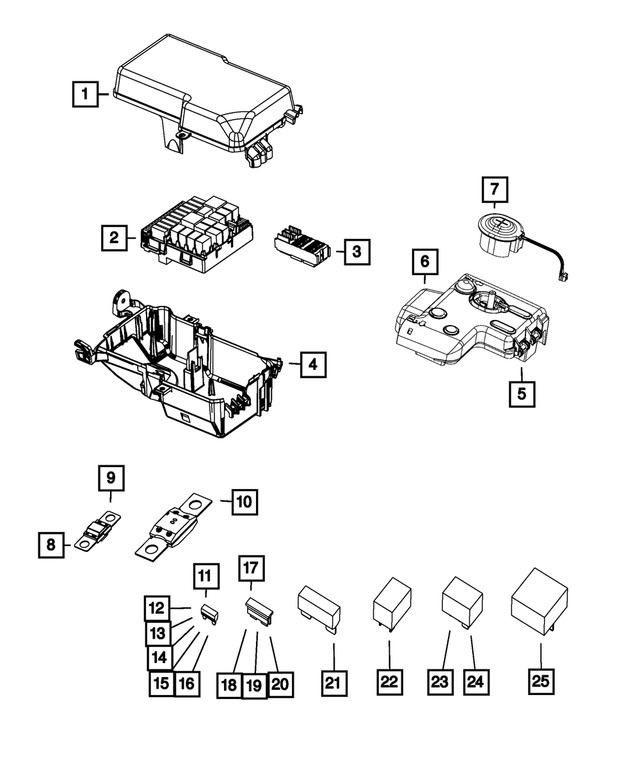 1
2
3
7
6
4
5
9
10
8
11
17
12
13
14
15
16
18
19
20
21
22
23
24
25