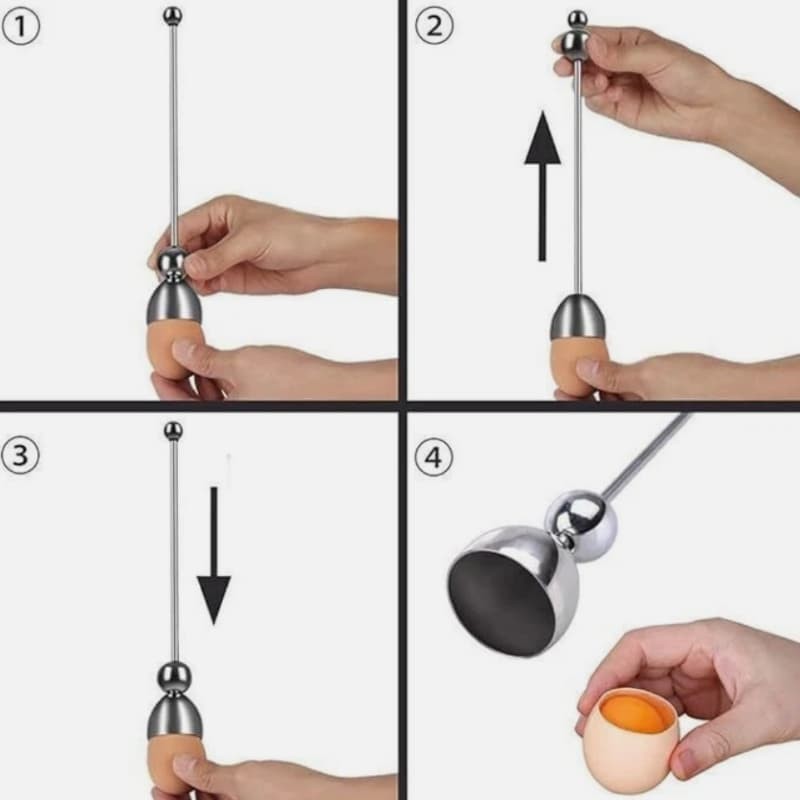 1
2
3
4