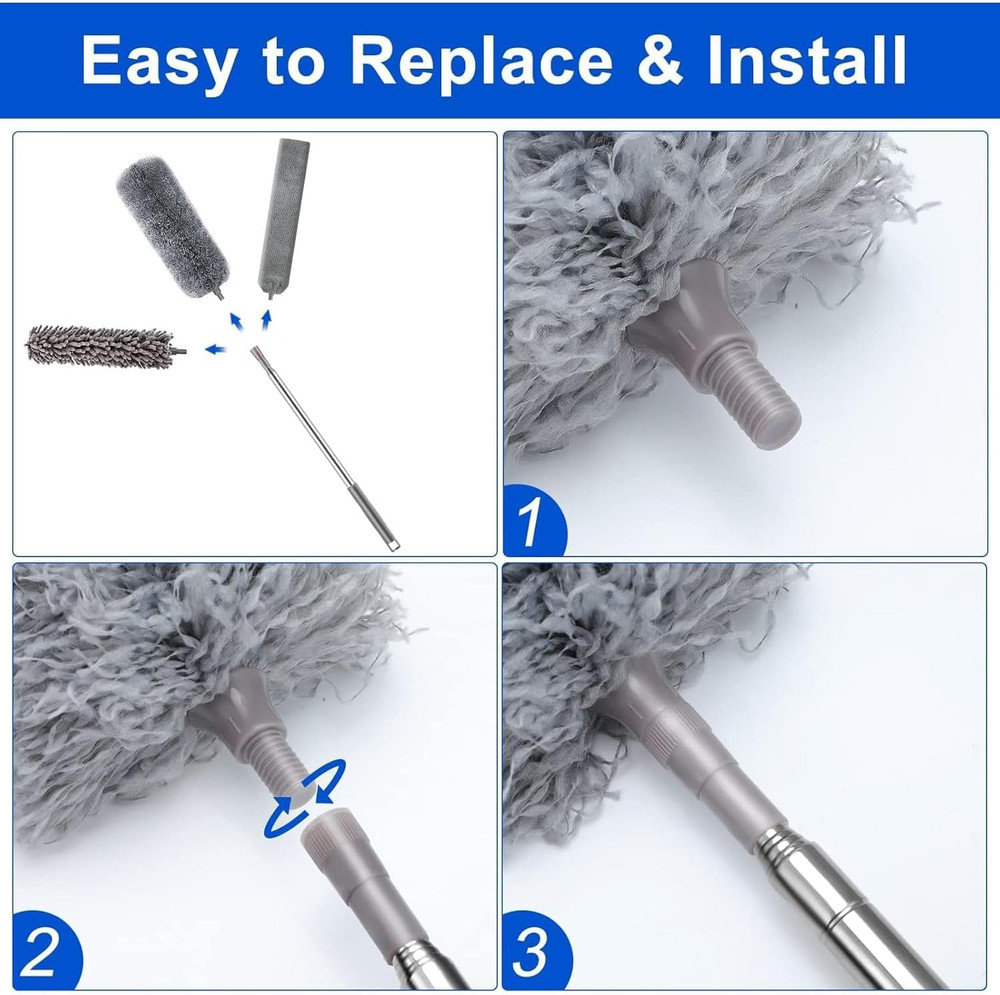 Easy to Replace & Install

1

2

3