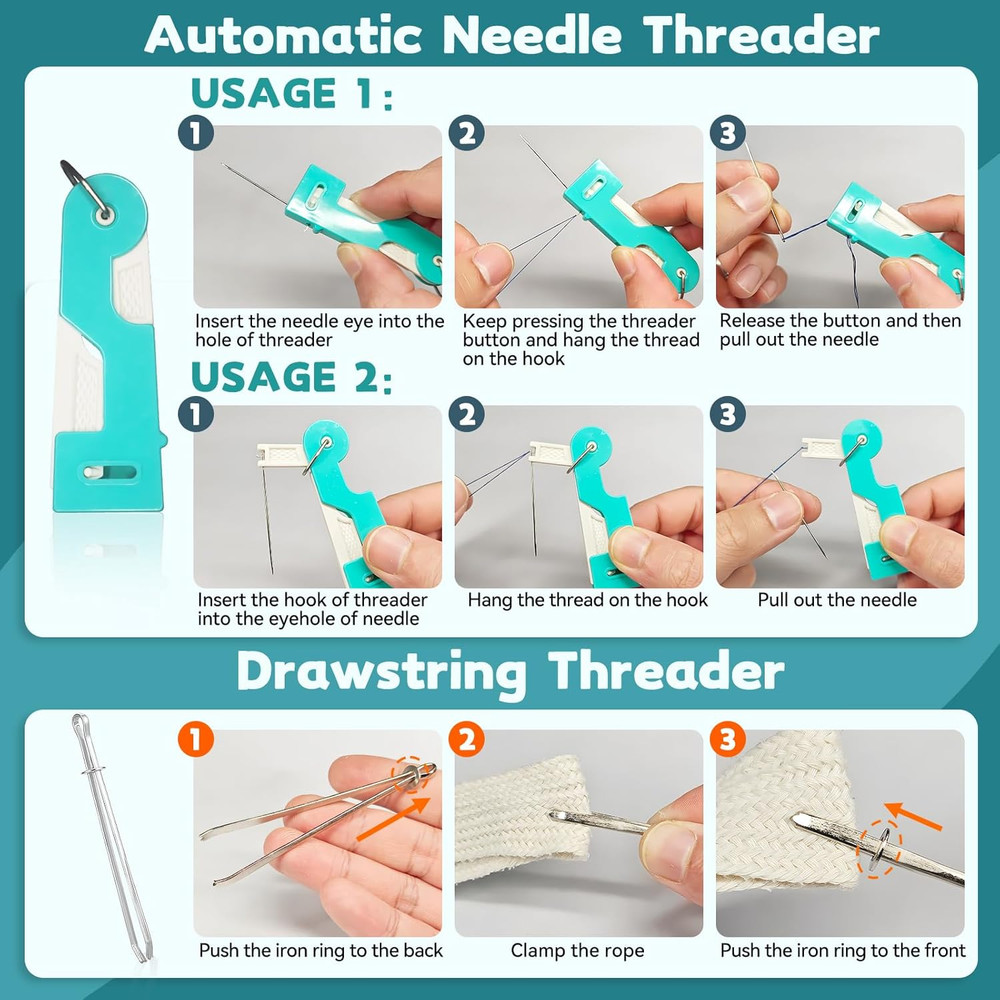 Automatic Needle Threader

USAGE 1:

1
Insert the needle eye into the hole of threader

2
Keep pressing the threader button and hang the thread on the hook

3
Release the button and then pull out the needle

USAGE 2:

1
Insert the hook of threader into the eyehole of needle

2
Hang the thread on the hook

3
Pull out the needle

Drawstring Threader

1
Push the iron ring to the back

2
Clamp the rope

3
Push the iron ring to the front