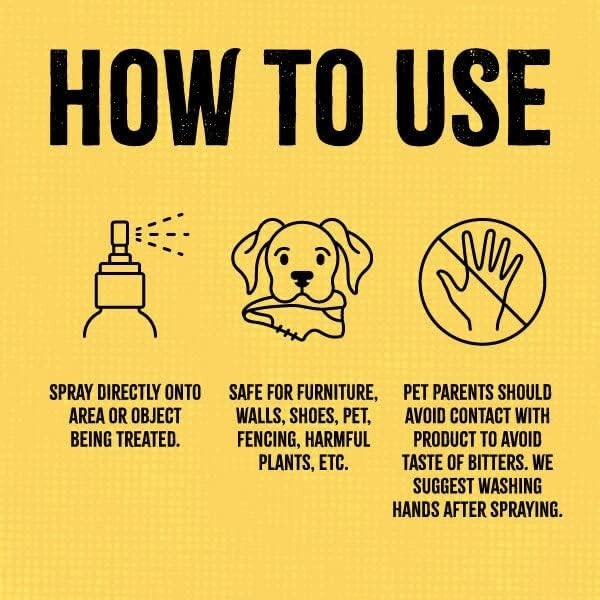 HOW TO USE

SPRAY DIRECTLY ONTO AREA OR OBJECT BEING TREATED.

SAFE FOR FURNITURE, WALLS, SHOES, PET, FENCING, HARMFUL PLANTS, ETC.

PET PARENTS SHOULD AVOID CONTACT WITH PRODUCT TO AVOID TASTE OF BITTERS. WE SUGGEST WASHING HANDS AFTER SPRAYING.