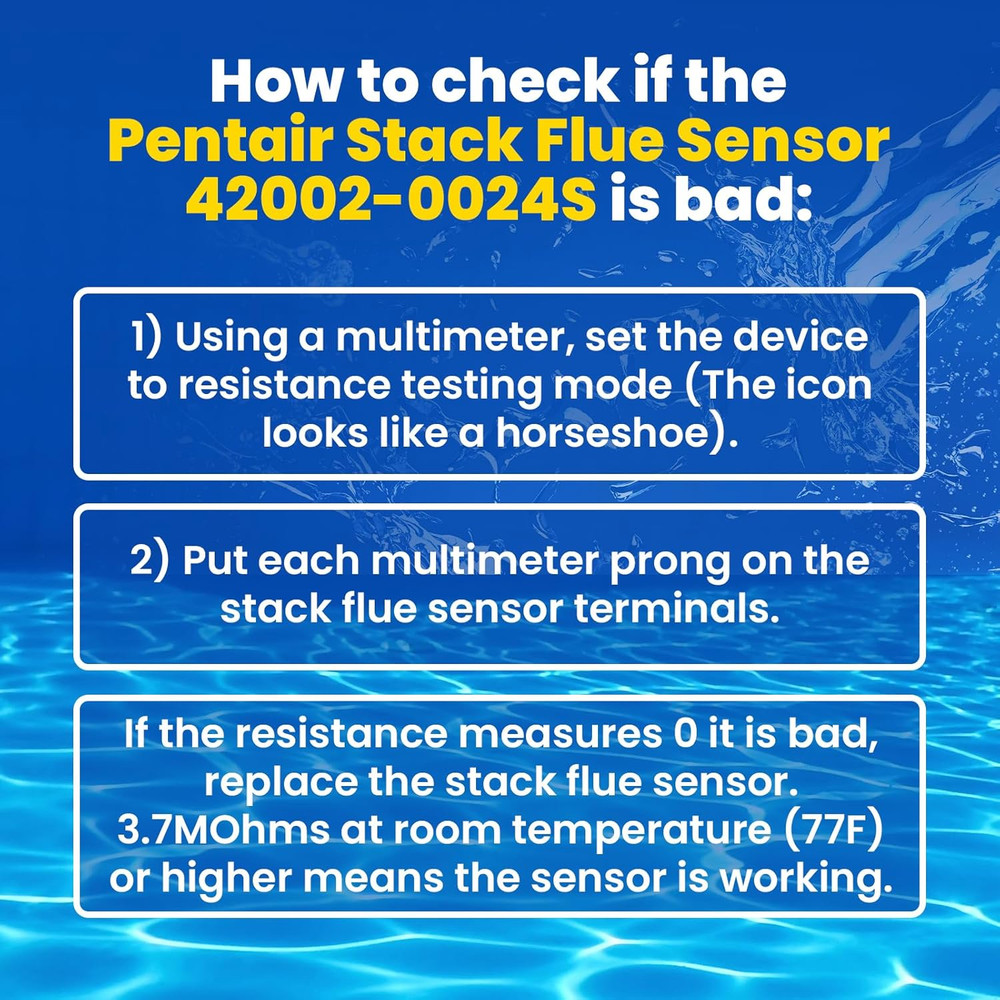 How to check if the Pentair Stack Flue Sensor 42002-0024S is bad:

1) Using a multimeter, set the device to resistance testing mode (The icon looks like a horseshoe).

2) Put each multimeter prong on the stack flue sensor terminals.

If the resistance measures 0 it is bad, replace the stack flue sensor. 3.7MOhms at room temperature (77F) or higher means the sensor is working.