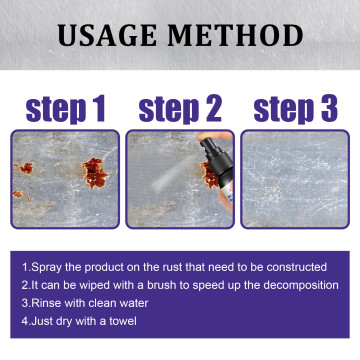 USAGE METHOD

step 1

step 2

step 3

1.Spray the product on the rust that need to be constructed
2.It can be wiped with a brush to speed up the decomposition
3.Rinse with clean water
4.Just dry with a towel