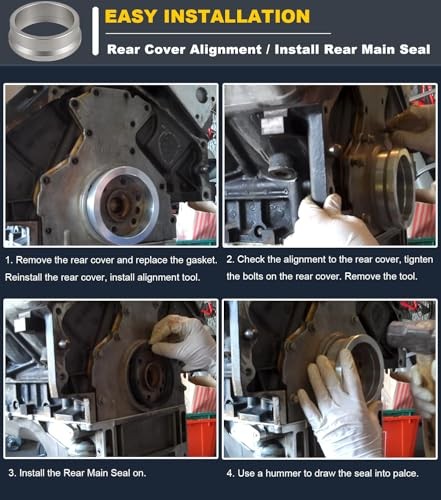 EASY INSTALLATION

Rear Cover Alignment / Install Rear Main Seal

1. Remove the rear cover and replace the gasket. Reinstall the rear cover, install alignment tool.

2. Check the alignment to the rear cover, tignten the bolts on the rear cover. Remove the tool.

3. Install the Rear Main Seal on.

4. Use a hummer to draw the seal into palce.