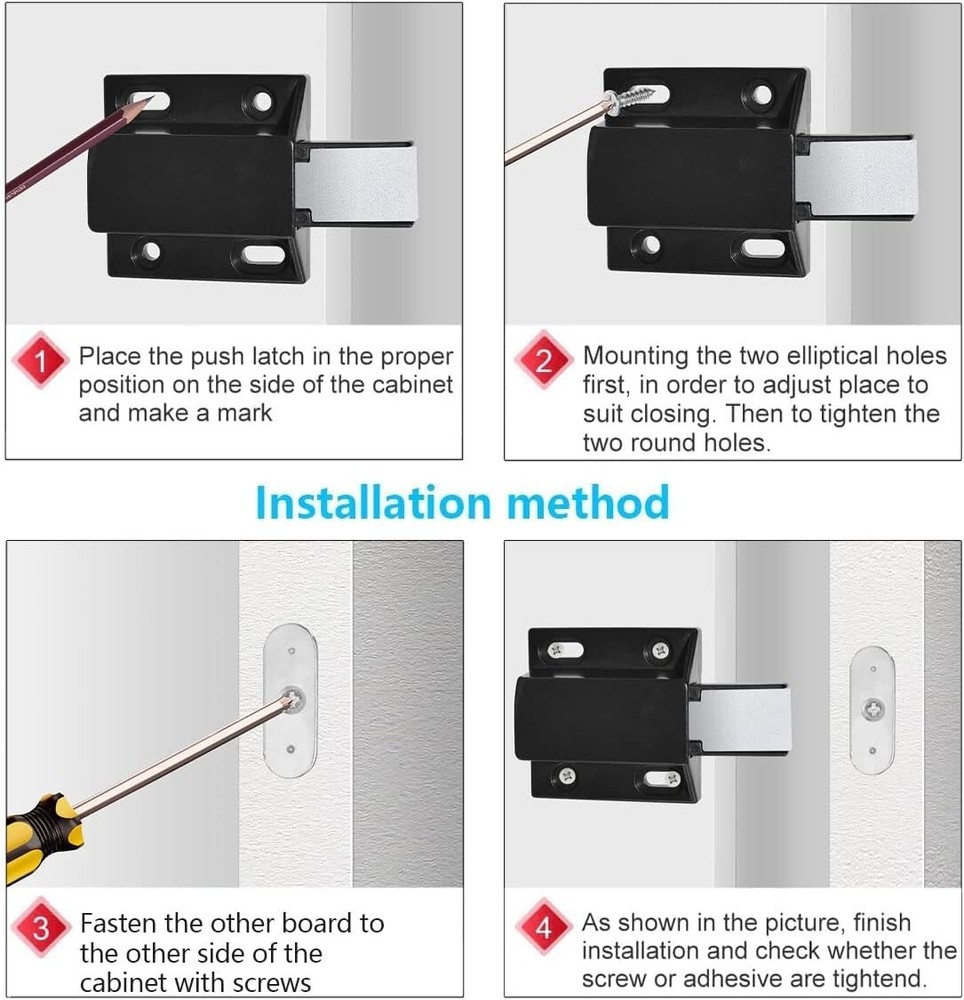 1 Place the push latch in the proper position on the side of the cabinet and make a mark

2 Mounting the two elliptical holes first, in order to adjust place to suit closing. Then to tighten the two round holes.

Installation method

3 Fasten the other board to the other side of the cabinet with screws

4 As shown in the picture, finish installation and check whether the screw or adhesive are tightend.