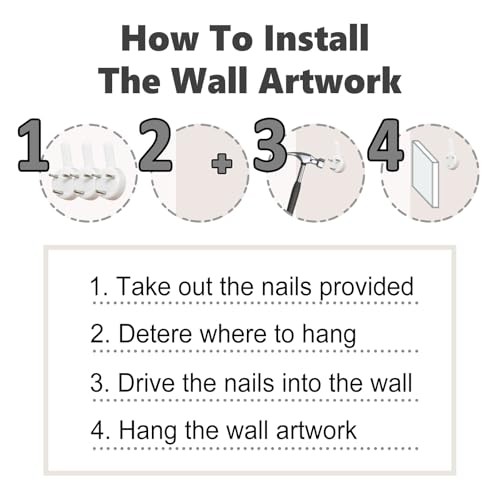 How To Install
The Wall Artwork

1 2 3 4

1. Take out the nails provided

2. Detere where to hang

3. Drive the nails into the wall

4. Hang the wall artwork