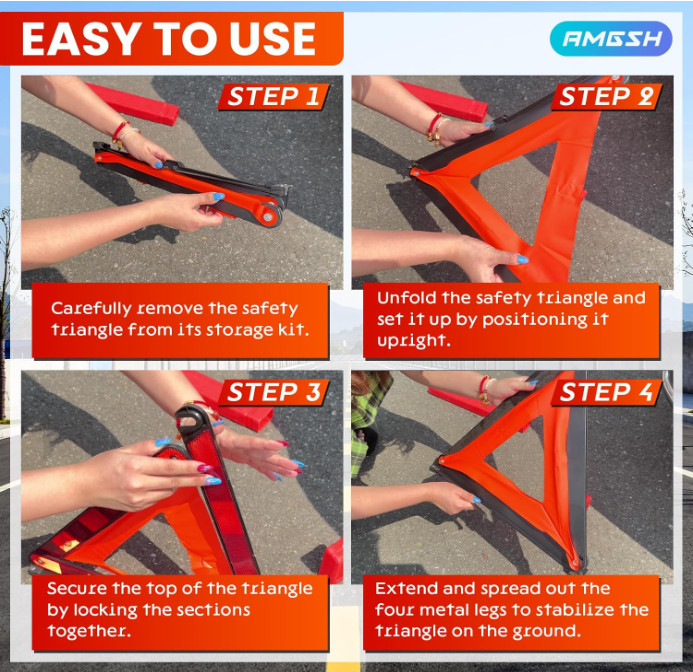 EASY TO USE

AMGSH

STEP 1

Carefully remove the safety triangle from its storage kit.

STEP 2

Unfold the safety triangle and set it up by positioning it upright.

STEP 3

Secure the top of the triangle by locking the sections together.

STEP 4

Extend and spread out the four metal legs to stabilize the triangle on the ground.