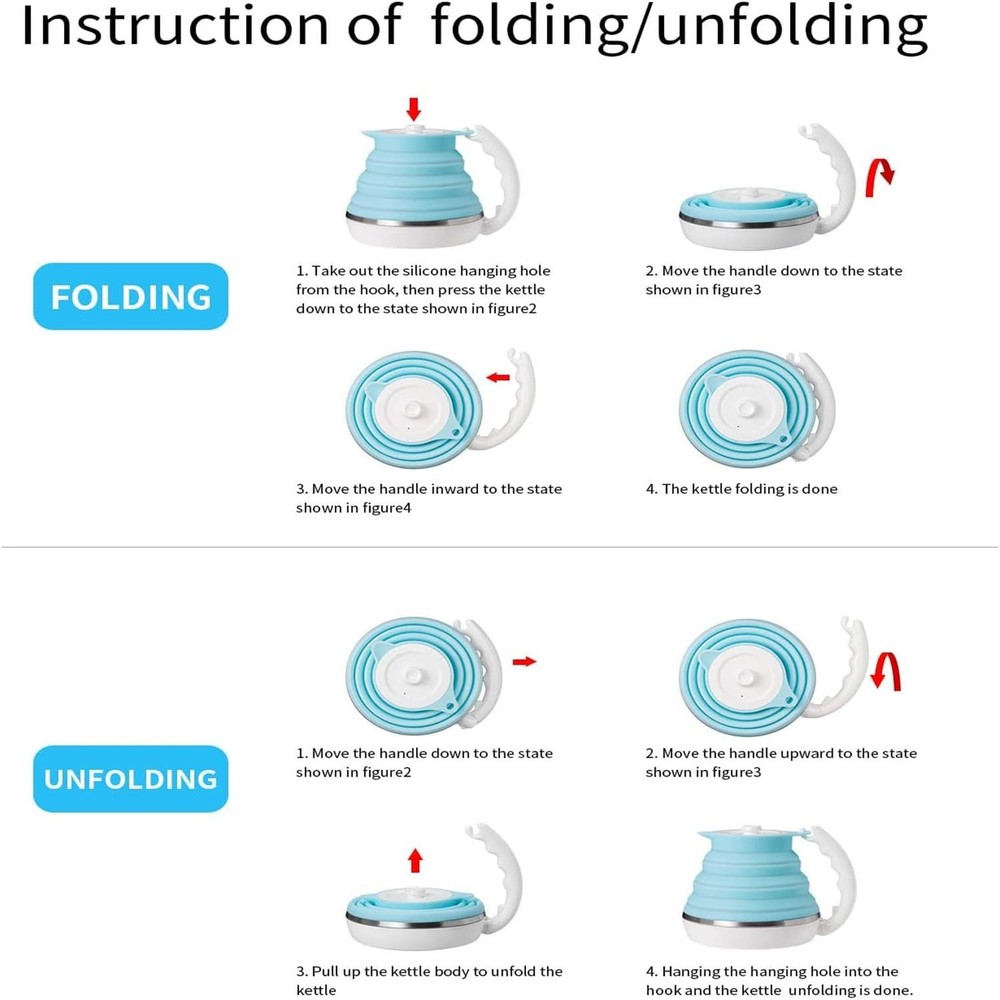 Instruction of folding/unfolding

FOLDING

1. Take out the silicone hanging hole from the hook, then press the kettle down to the state shown in figure2

2. Move the handle down to the state shown in figure3

3. Move the handle inward to the state shown in figure4

4. The kettle folding is done

UNFOLDING

1. Move the handle down to the state shown in figure2

2. Move the handle upward to the state shown in figure3

3. Pull up the kettle body to unfold the kettle

4. Hanging the hanging hole into the hook and the kettle unfolding is done.