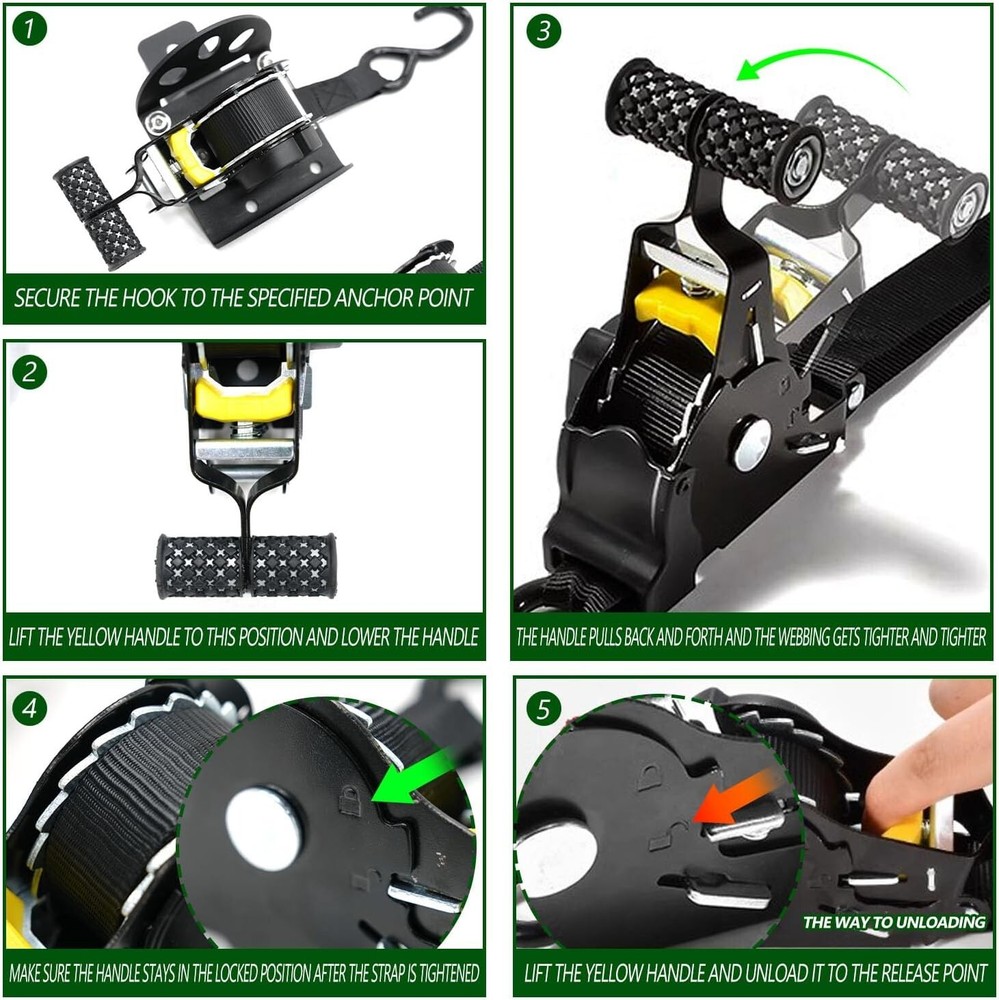 1

SECURE THE HOOK TO THE SPECIFIED ANCHOR POINT

2

LIFT THE YELLOW HANDLE TO THIS POSITION AND LOWER THE HANDLE

3

THE HANDLE PULLS BACK AND FORTH AND THE WEBBING GETS TIGHTER AND TIGHTER

4

MAKE SURE THE HANDLE STAYS IN THE LOCKED POSITION AFTER THE STRAP IS TIGHTENED

5

THE WAY TO UNLOADING

LIFT THE YELLOW HANDLE AND UNLOAD IT TO THE RELEASE POINT