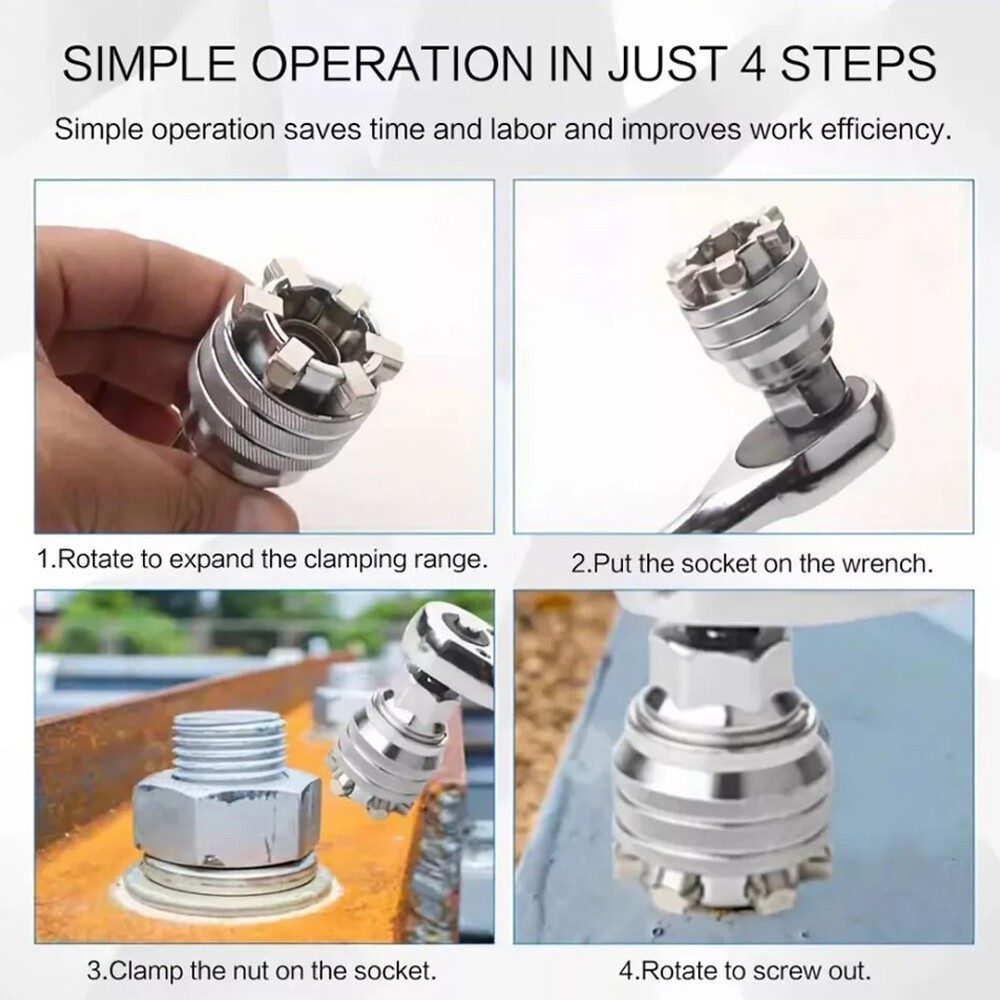 SIMPLE OPERATION IN JUST 4 STEPS

Simple operation saves time and labor and improves work efficiency.

1.Rotate to expand the clamping range.

2.Put the socket on the wrench.

3.Clamp the nut on the socket.

4.Rotate to screw out.