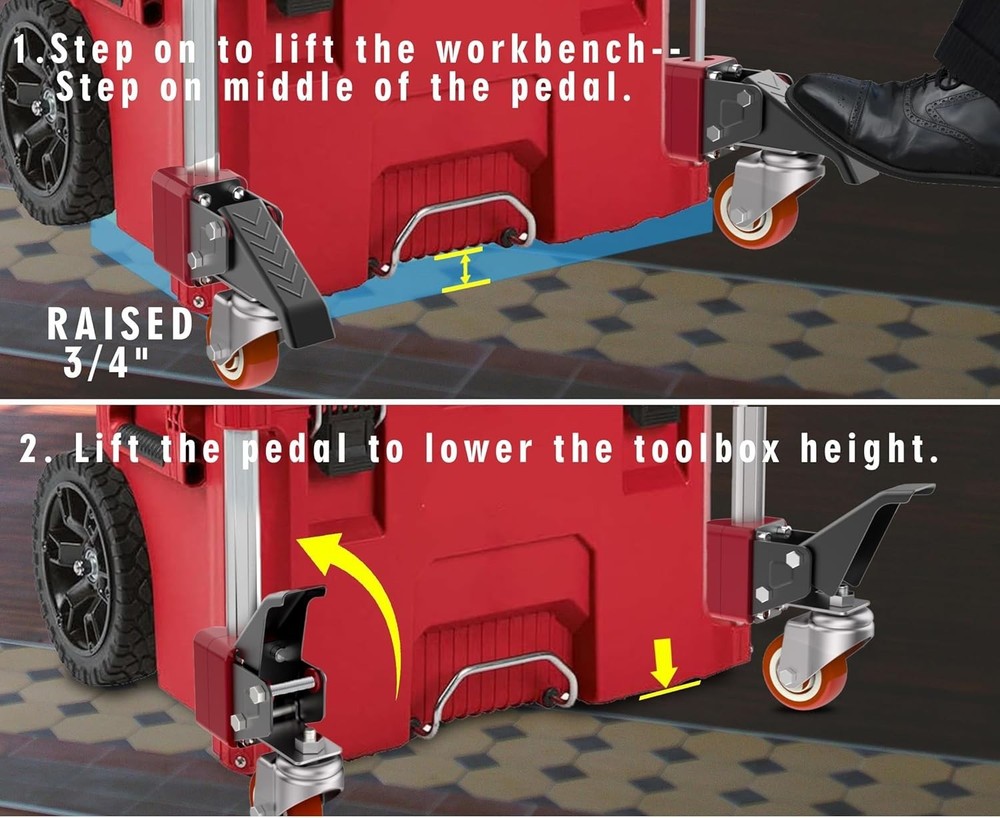 1.Step on to lift the workbench--
Step on middle of the pedal.

RAISED
3/4"

2. Lift the pedal to lower the toolbox height.