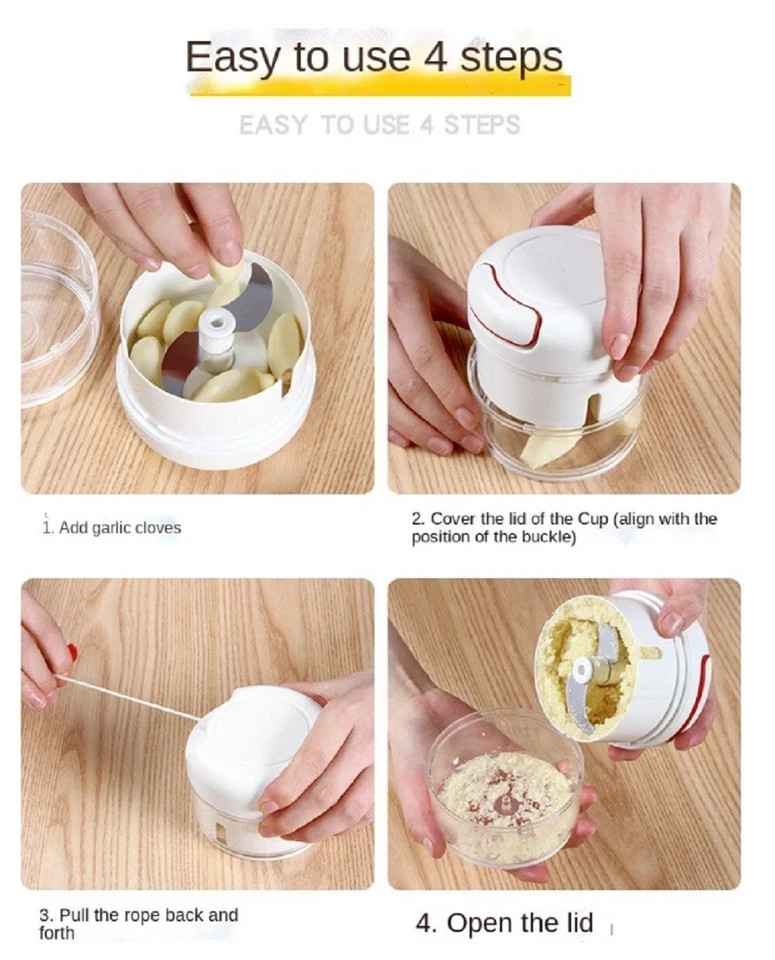 Easy to use 4 steps

EASY TO USE 4 STEPS

1. Add garlic cloves

2. Cover the lid of the Cup (align with the position of the buckle)

3. Pull the rope back and forth

4. Open the lid