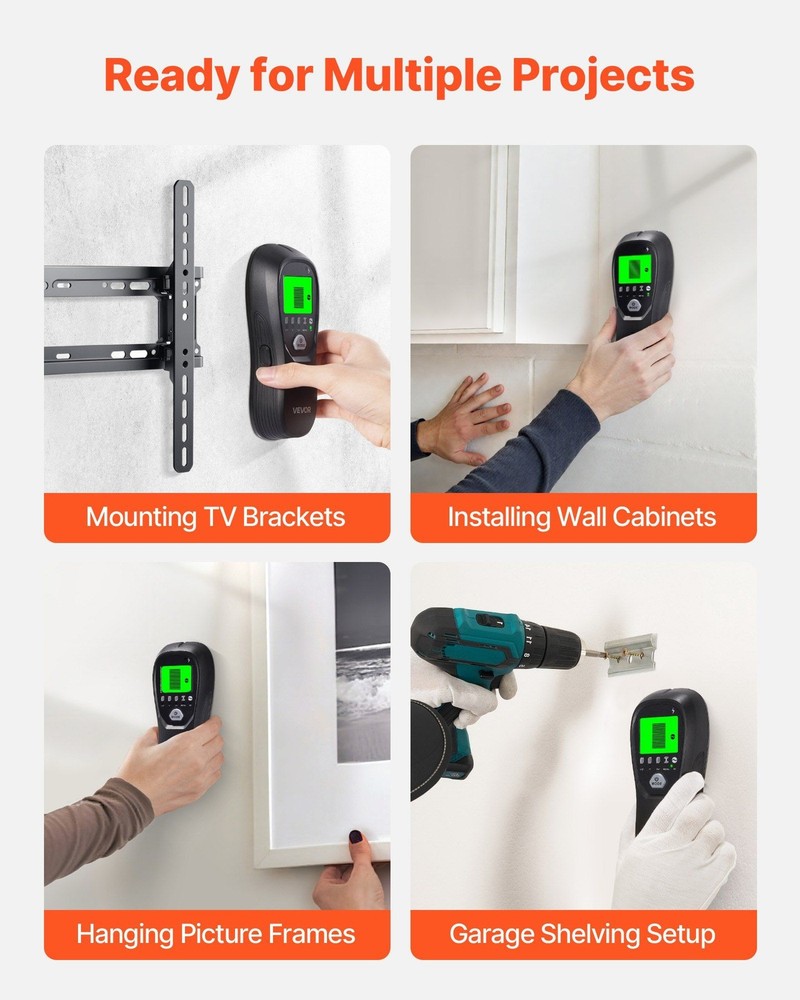 Ready for Multiple Projects

VEVOR

Mounting TV Brackets

Installing Wall Cabinets

Hanging Picture Frames

Garage Shelving Setup