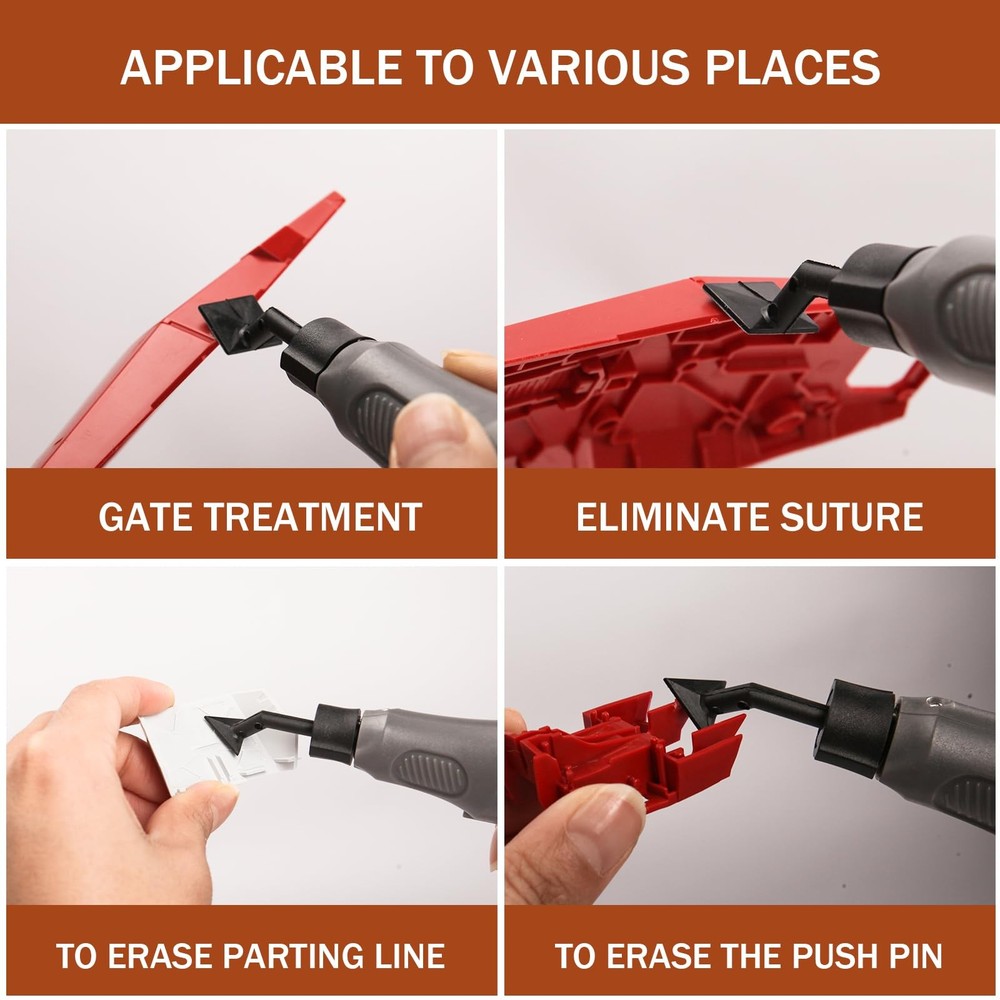 APPLICABLE TO VARIOUS PLACES

GATE TREATMENT

ELIMINATE SUTURE

TO ERASE PARTING LINE

TO ERASE THE PUSH PIN