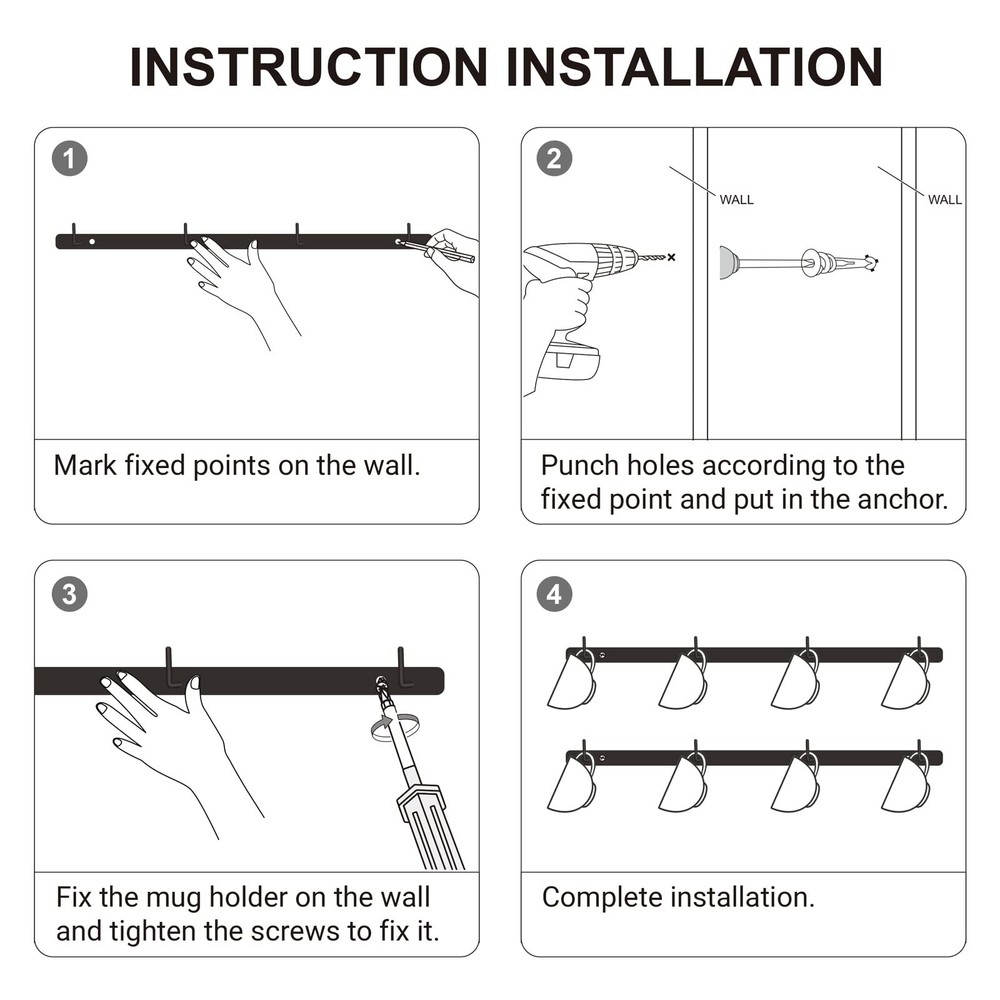 INSTRUCTION INSTALLATION

1

Mark fixed points on the wall.

2

WALL

WALL

Punch holes according to the fixed point and put in the anchor.

3

Fix the mug holder on the wall and tighten the screws to fix it.

4

Complete installation.