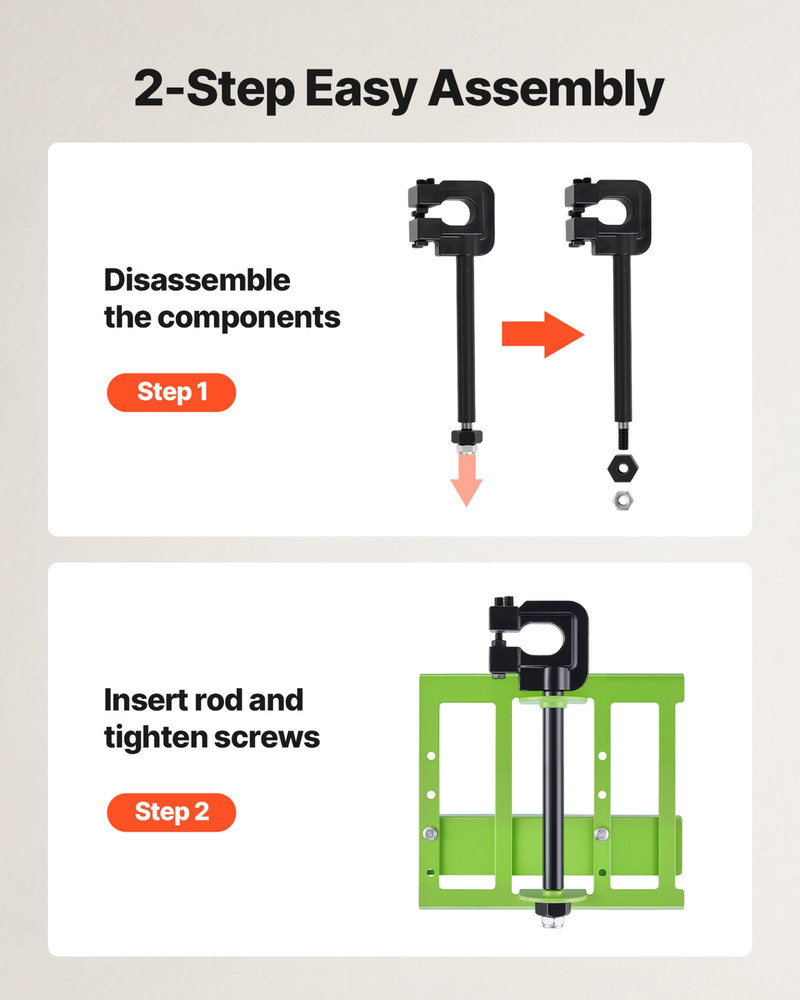 2-Step Easy Assembly

Disassemble the components

Step 1

Insert rod and tighten screws

Step 2