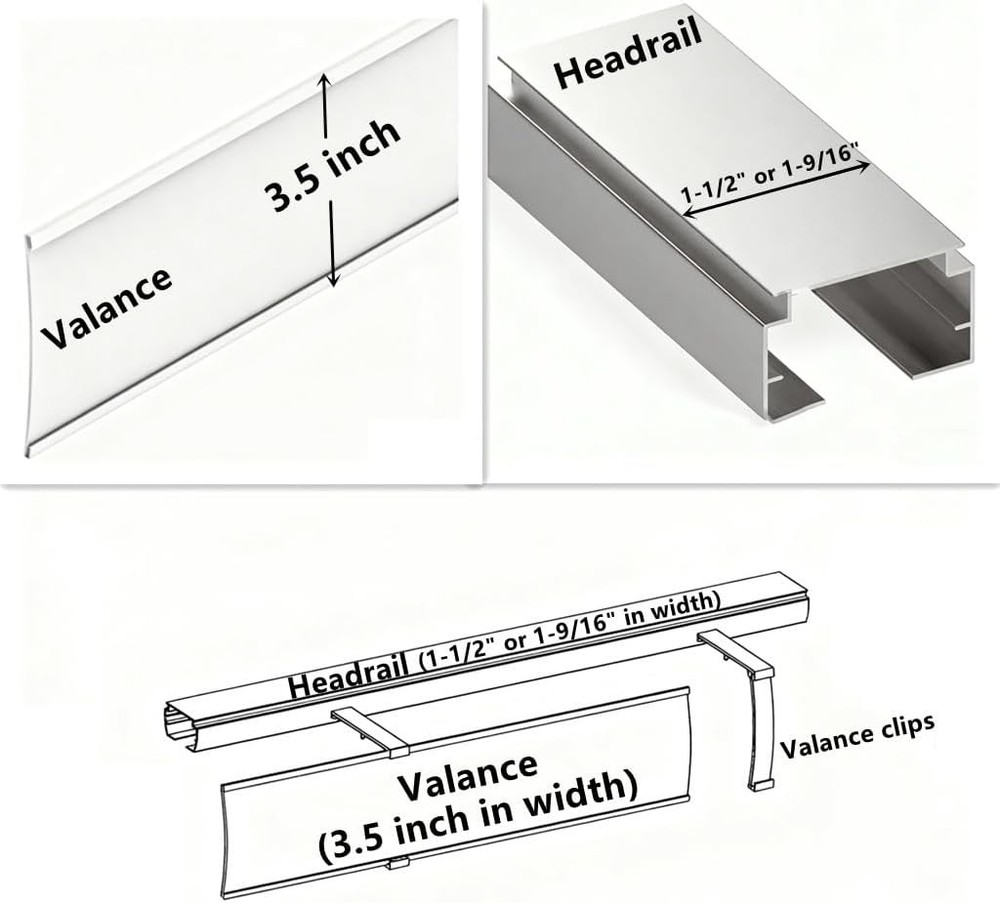 3.5 inch

Valance

Headrail

1-1/2" or 1-9/16"

Headrail (1-1/2" or 1-9/16" in width)

Valance clips

Valance
(3.5 inch in width)