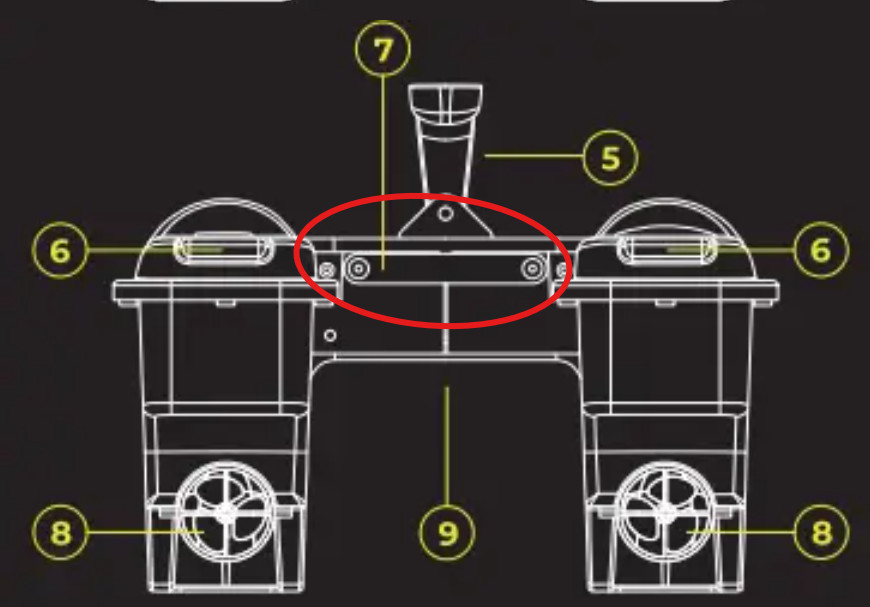 7
5
6
6
8
9
8