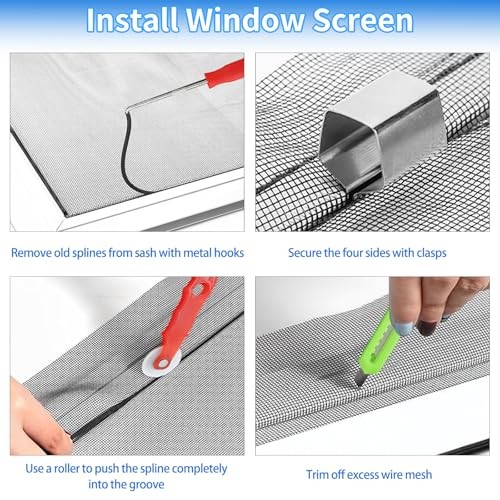 Install Window Screen

Remove old splines from sash with metal hooks

Secure the four sides with clasps

Use a roller to push the spline completely into the groove

Trim off excess wire mesh