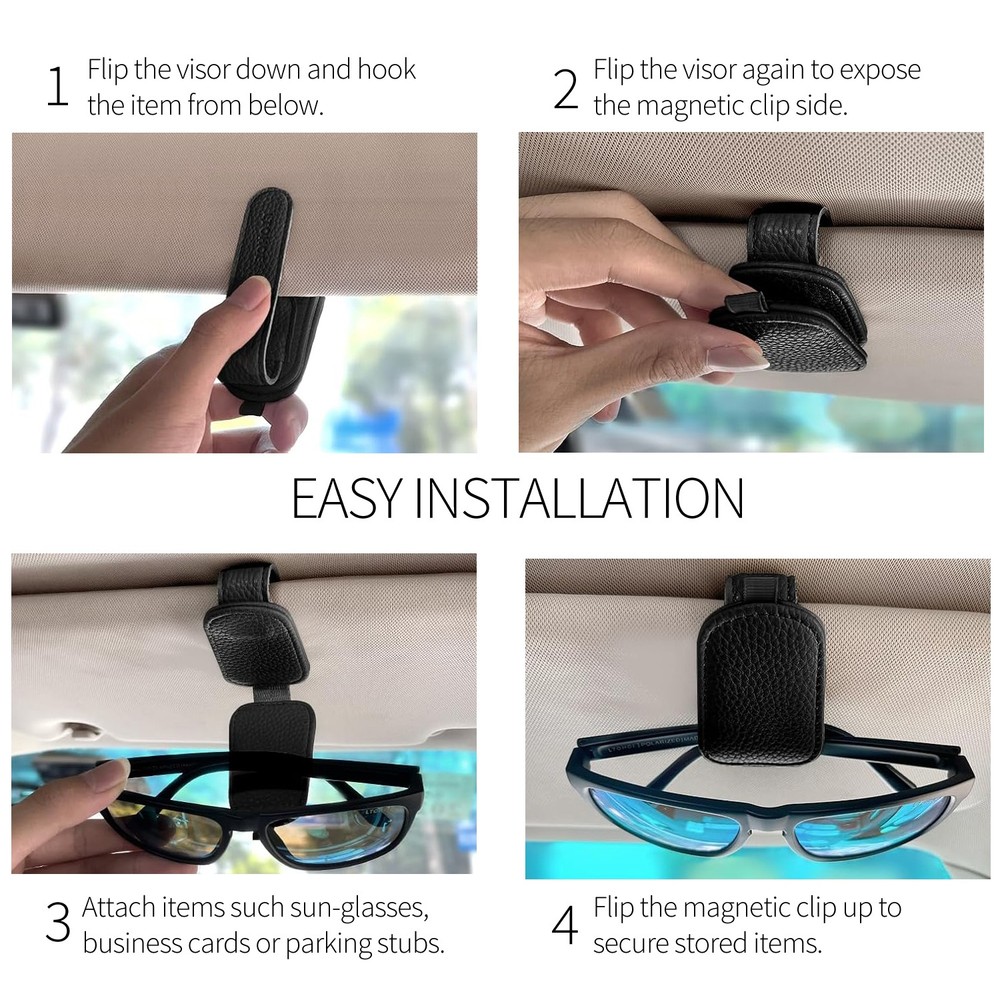 1 Flip the visor down and hook the item from below.

2 Flip the visor again to expose the magnetic clip side.

EASY INSTALLATION

3 Attach items such sun-glasses, business cards or parking stubs.

4 Flip the magnetic clip up to secure stored items.