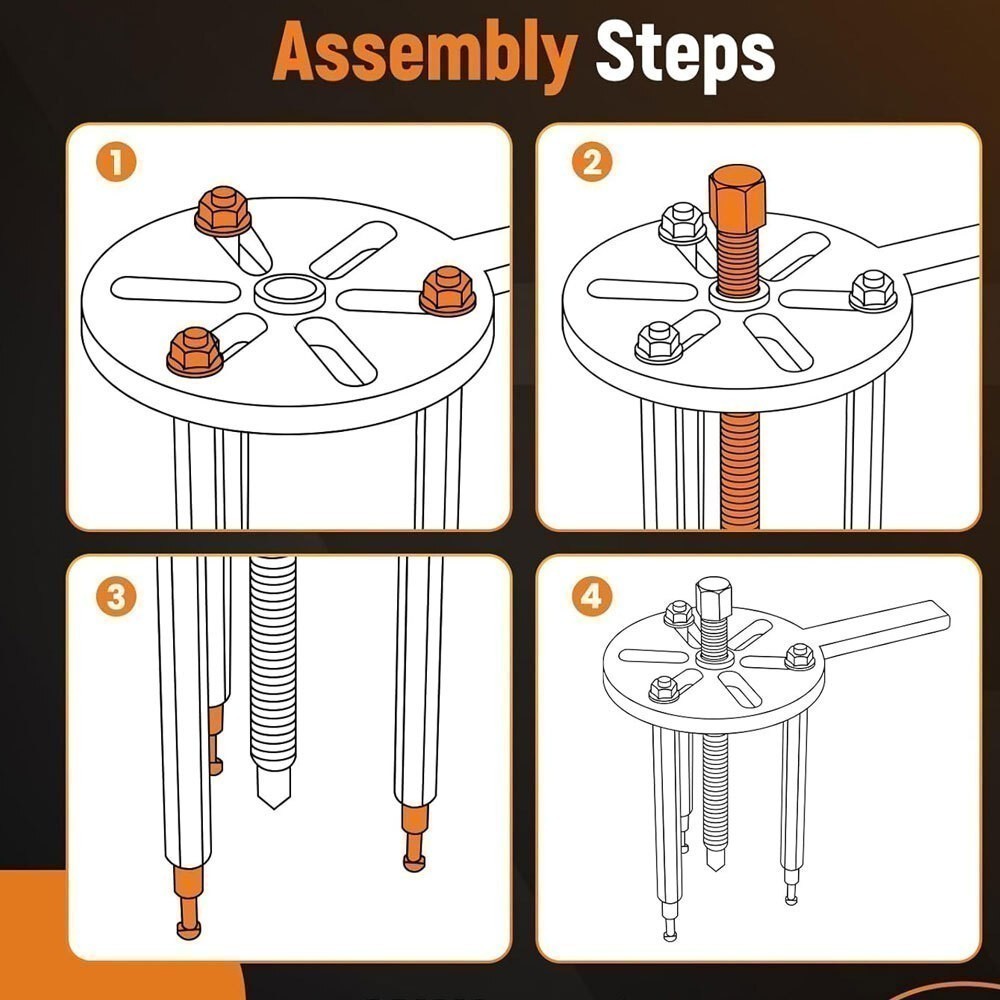 Assembly Steps

1

2

3

4