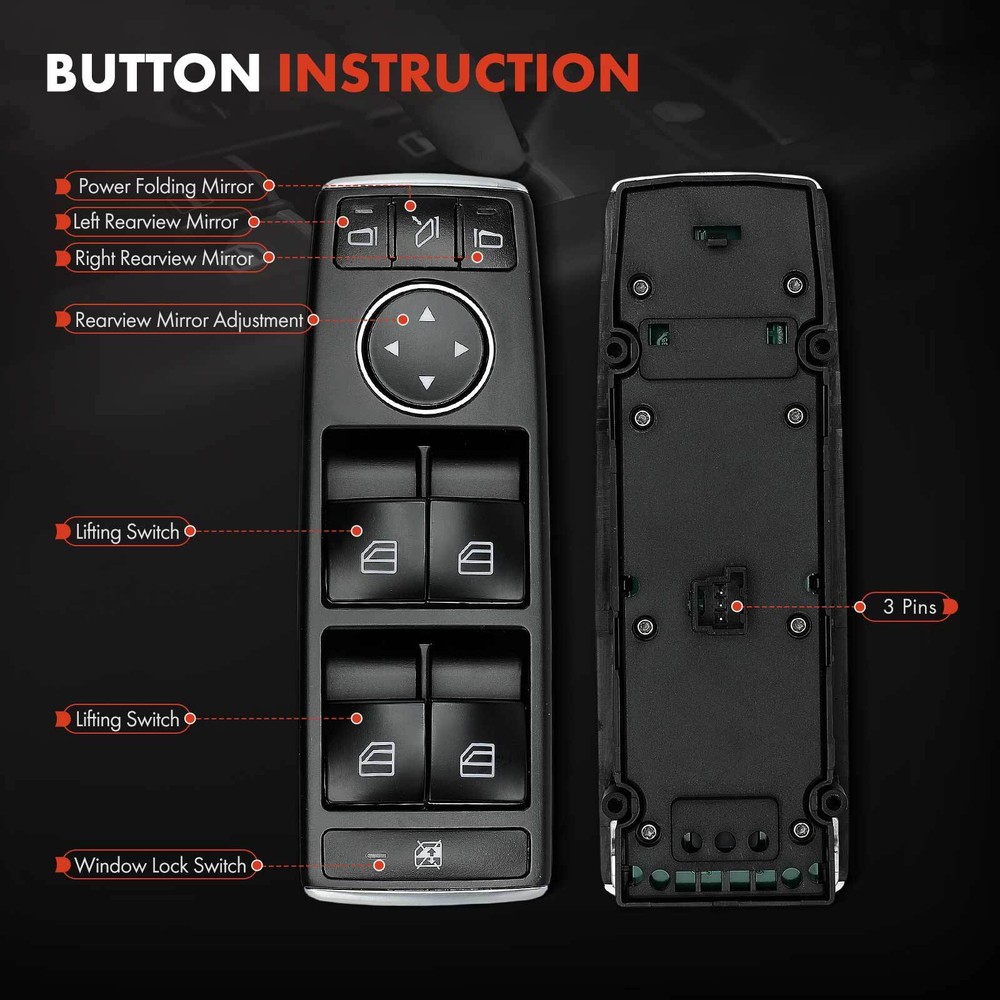 BUTTON INSTRUCTION

Power Folding Mirror
Left Rearview Mirror
Right Rearview Mirror
Rearview Mirror Adjustment
Lifting Switch
Lifting Switch
Window Lock Switch
3 Pins