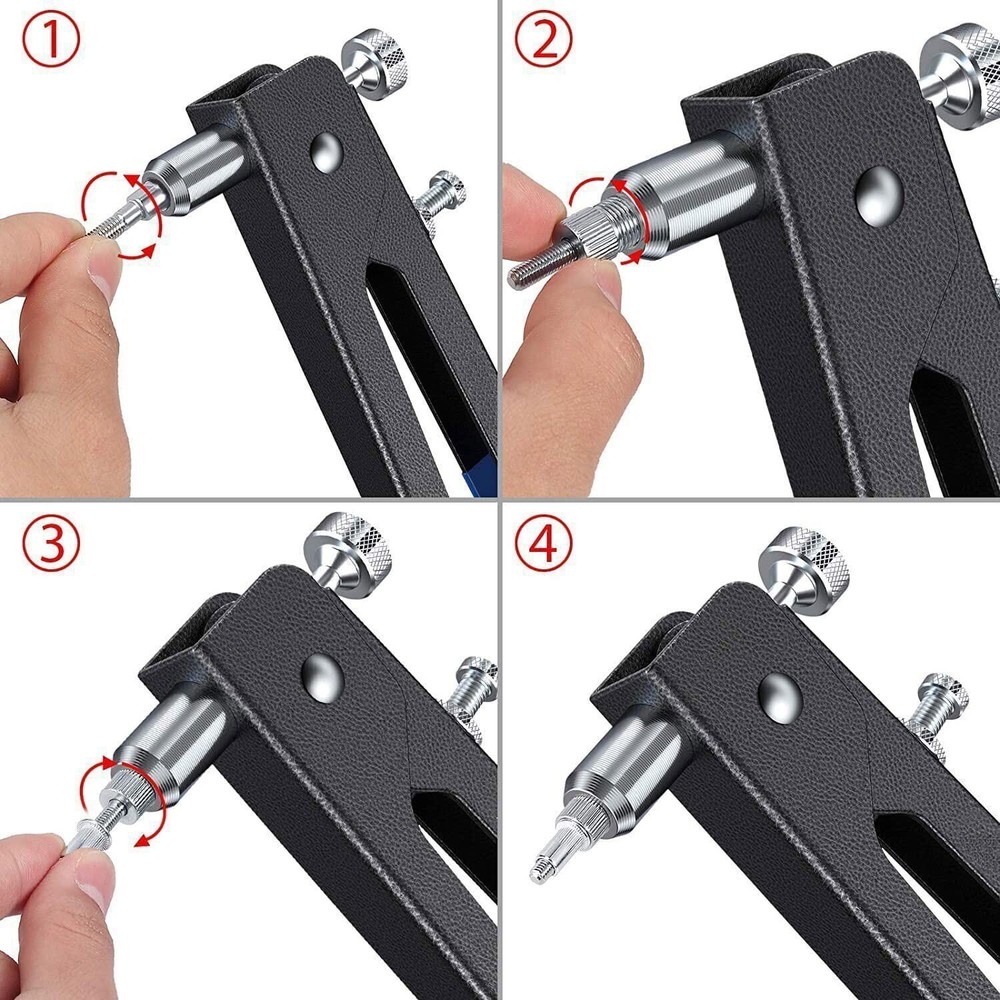 ①

②

③

④