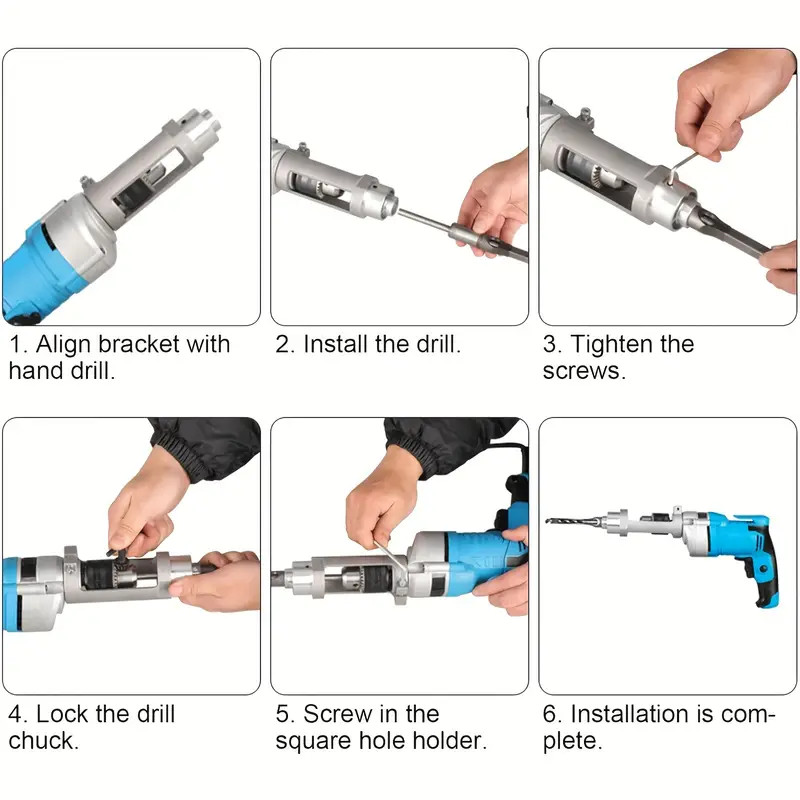 1. Align bracket with hand drill.

2. Install the drill.

3. Tighten the screws.

4. Lock the drill chuck.

5. Screw in the square hole holder.

6. Installation is complete.