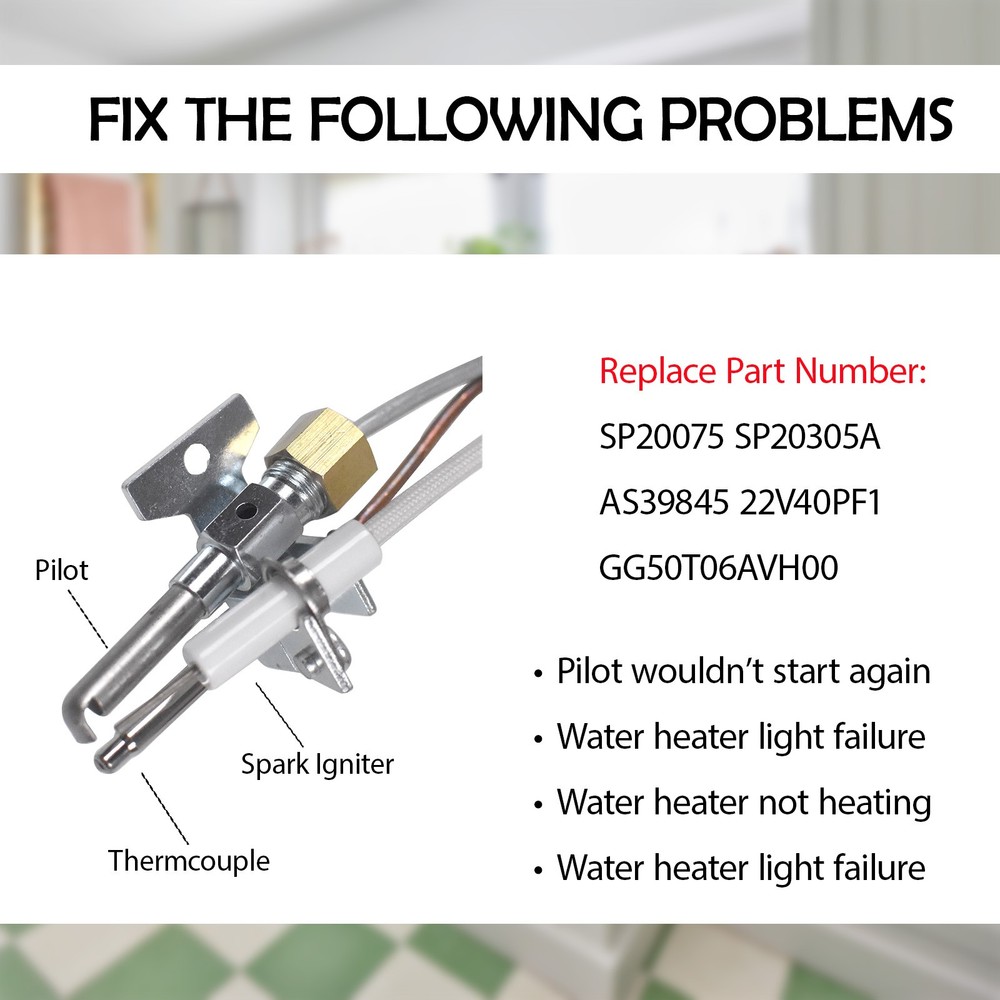 FIX THE FOLLOWING PROBLEMS

Pilot

Spark Igniter

Thermcouple

Replace Part Number:

SP20075 SP20305A

AS39845 22V40PF1

GG50T06AVH00

• Pilot wouldn't start again
• Water heater light failure
• Water heater not heating
• Water heater light failure