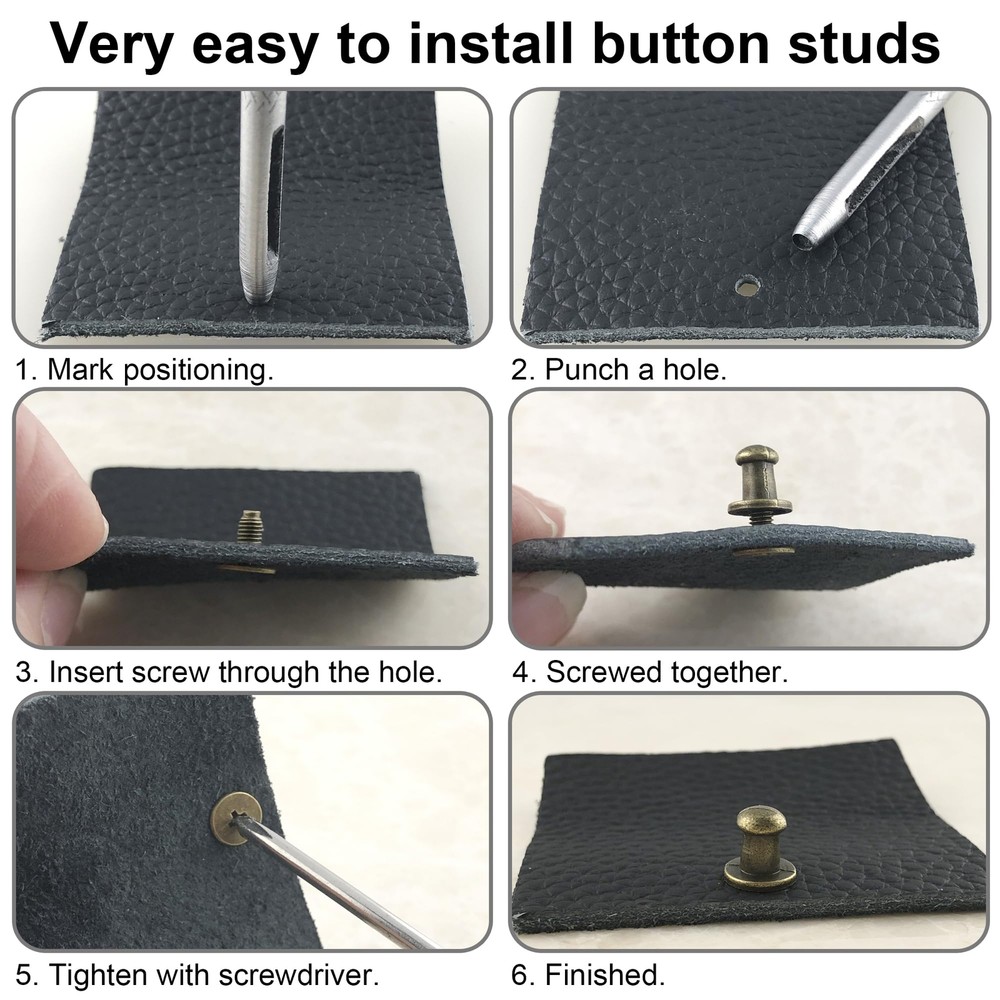 Very easy to install button studs

1. Mark positioning.

2. Punch a hole.

3. Insert screw through the hole.

4. Screwed together.

5. Tighten with screwdriver.

6. Finished.