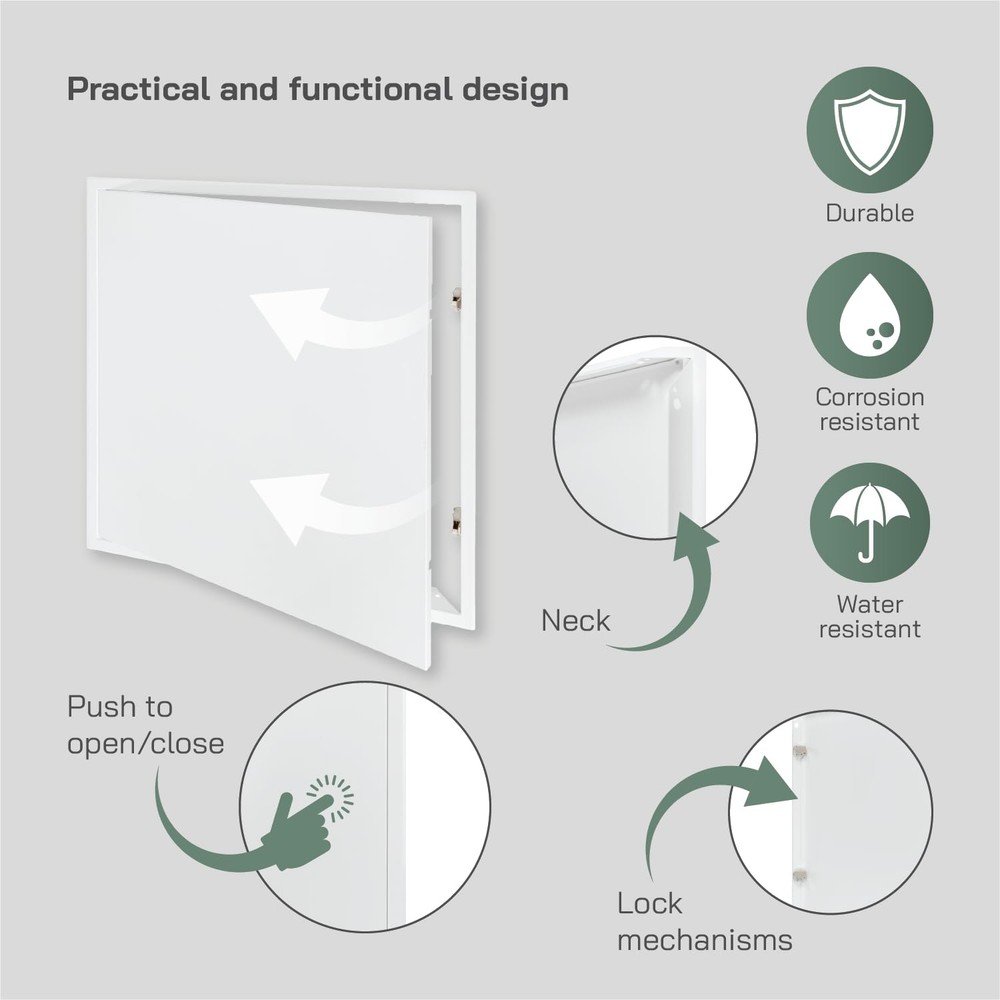 Practical and functional design

Durable

Corrosion resistant

Water resistant

Neck

Push to open/close

Lock mechanisms