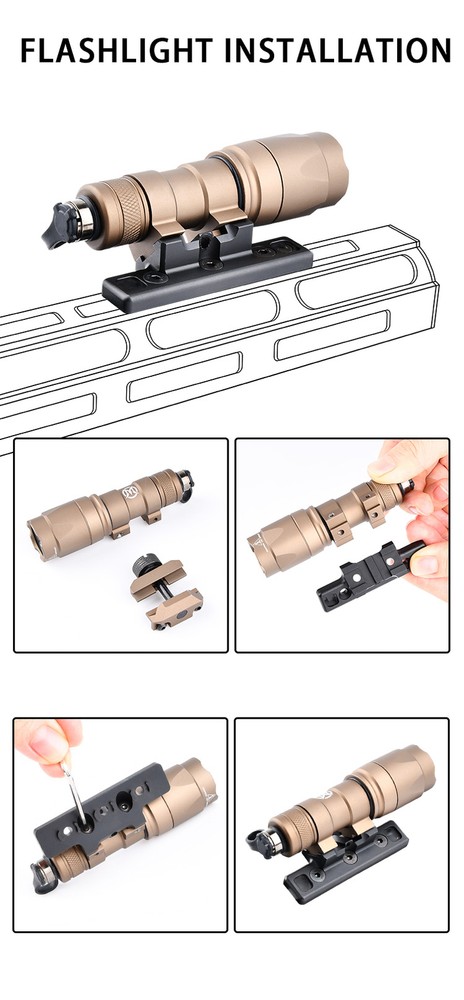 FLASHLIGHT INSTALLATION