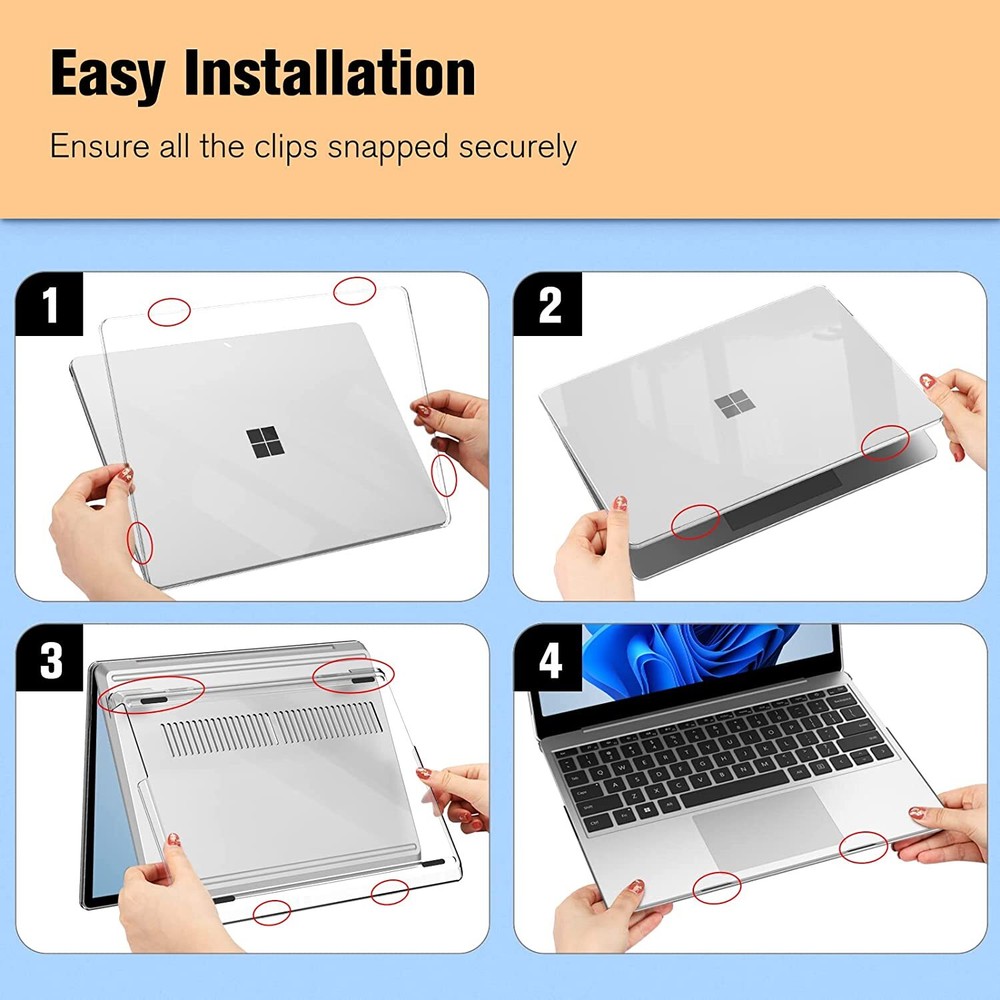 Easy Installation

Ensure all the clips snapped securely

1

2

3

4