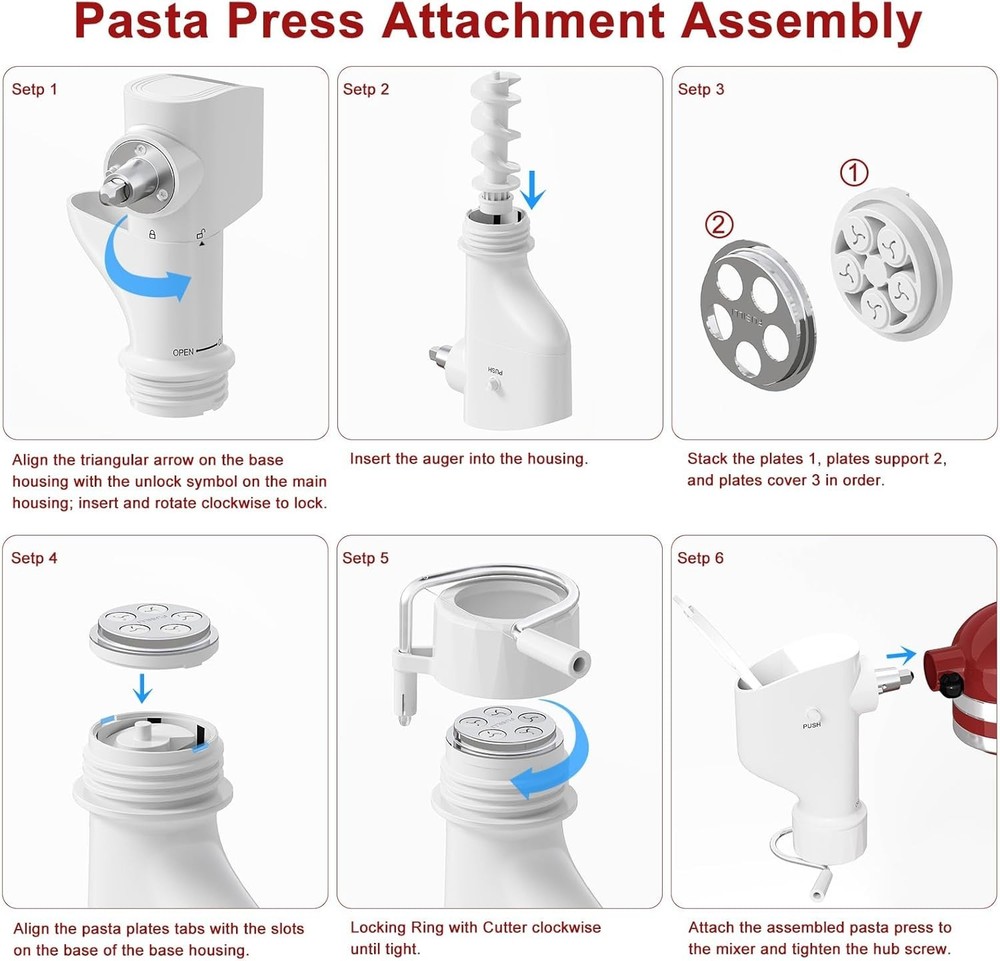 Pasta Press Attachment Assembly

Setp 1

OPEN

Align the triangular arrow on the base housing with the unlock symbol on the main housing; insert and rotate clockwise to lock.

Setp 2

PUSH

Insert the auger into the housing.

Setp 3

①

②

Stack the plates 1, plates support 2, and plates cover 3 in order.

Setp 4

Align the pasta plates tabs with the slots on the base of the base housing.

Setp 5

Locking Ring with Cutter clockwise until tight.

Setp 6

PUSH

Attach the assembled pasta press to the mixer and tighten the hub screw.