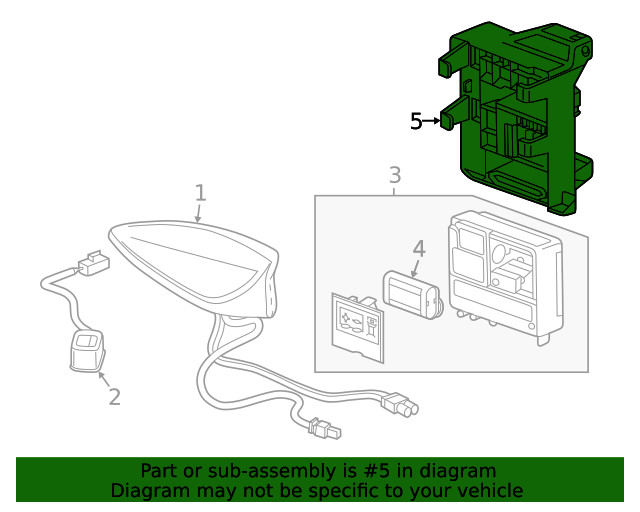 5
3
1
4
2

Part or sub-assembly is #5 in diagram
Diagram may not be specific to your vehicle