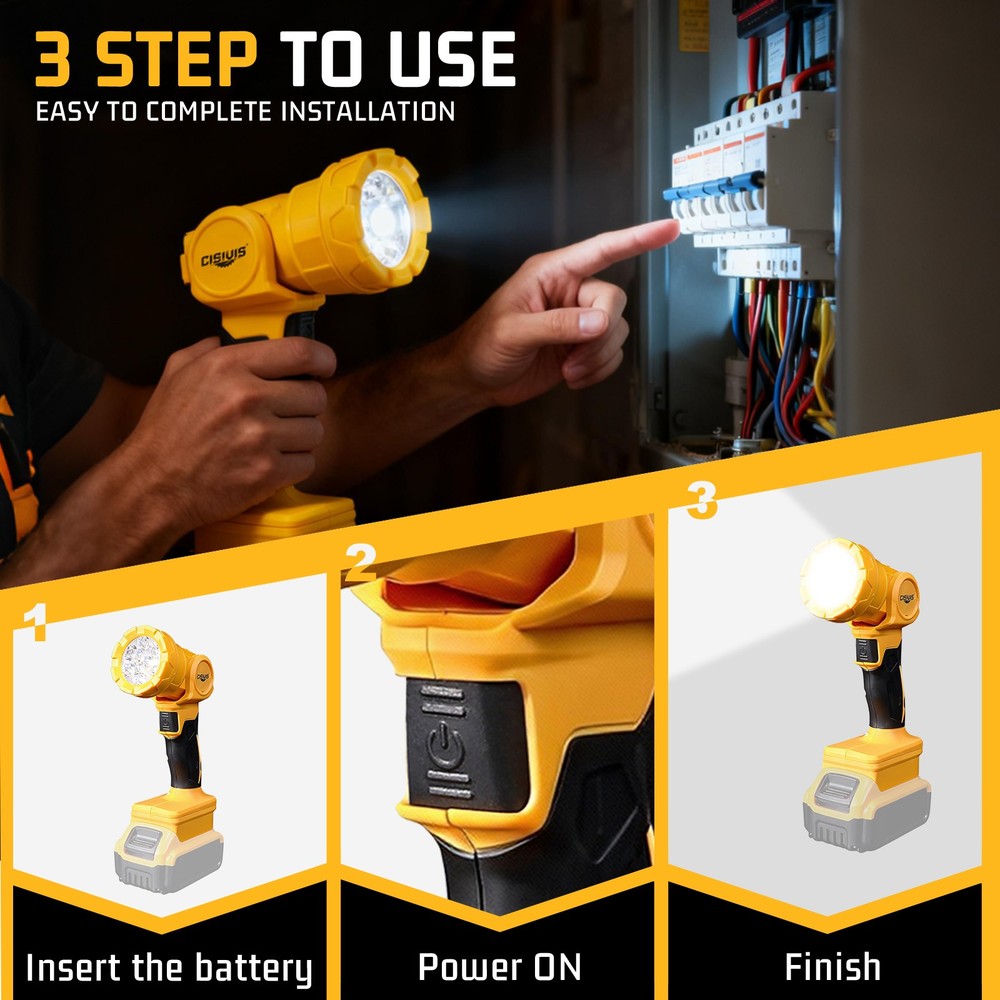 3 STEP TO USE
EASY TO COMPLETE INSTALLATION

CISIVIS

1
Insert the battery

2
Power ON

3
Finish