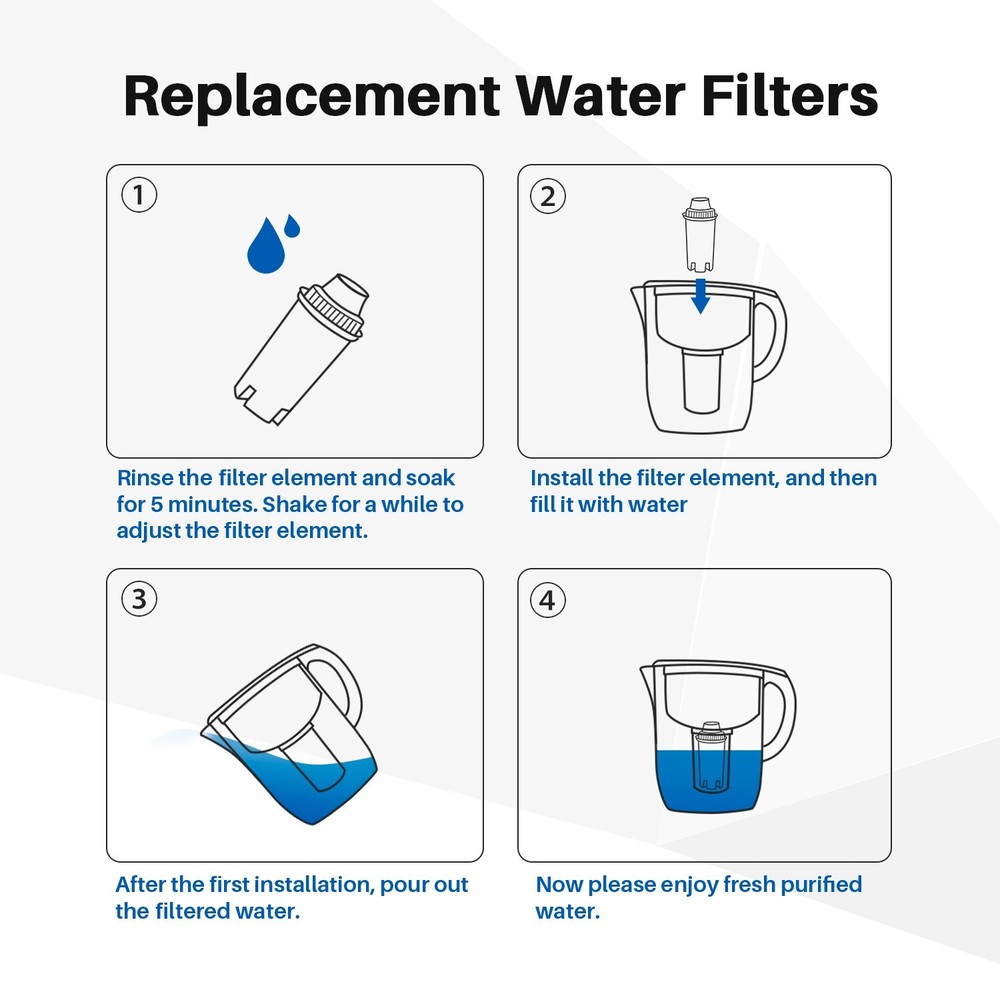 Replacement Water Filters

①

Rinse the filter element and soak for 5 minutes. Shake for a while to adjust the filter element.

②

Install the filter element, and then fill it with water

③

After the first installation, pour out the filtered water.

④

Now please enjoy fresh purified water.