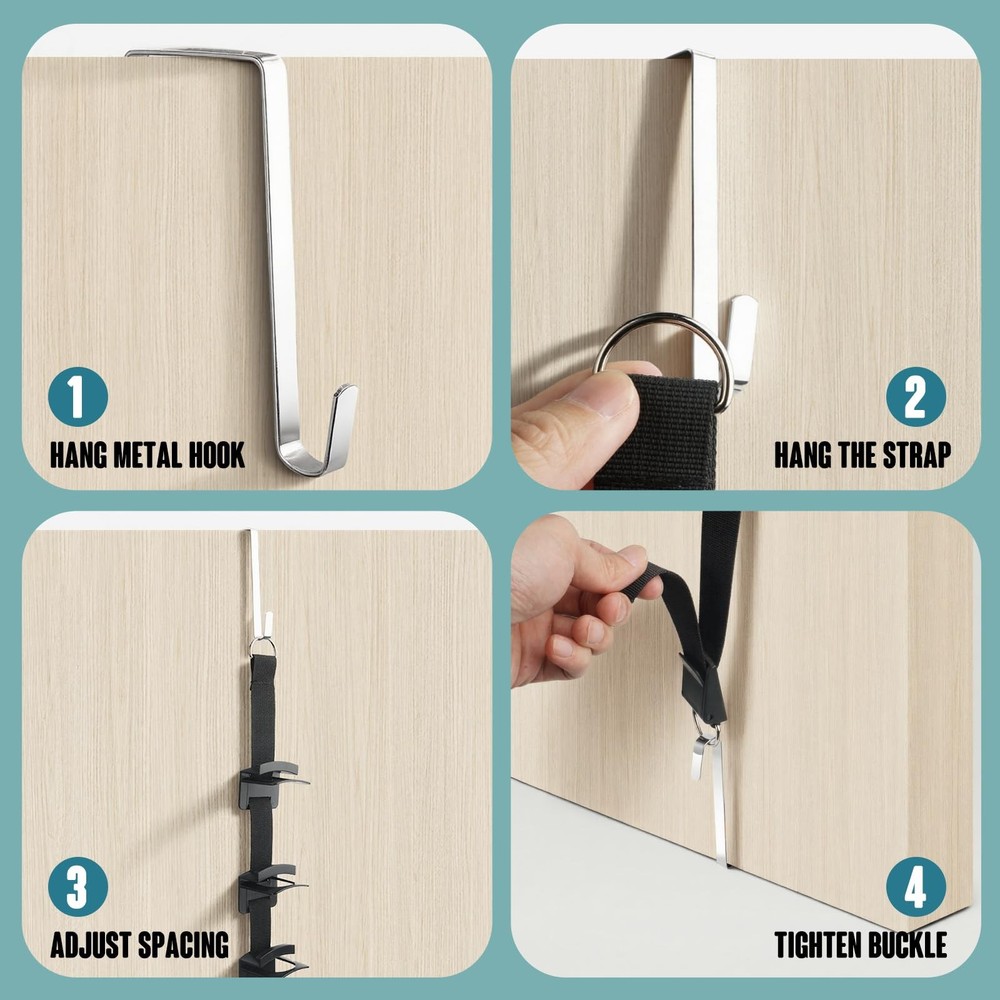 1
HANG METAL HOOK

2
HANG THE STRAP

3
ADJUST SPACING

4
TIGHTEN BUCKLE