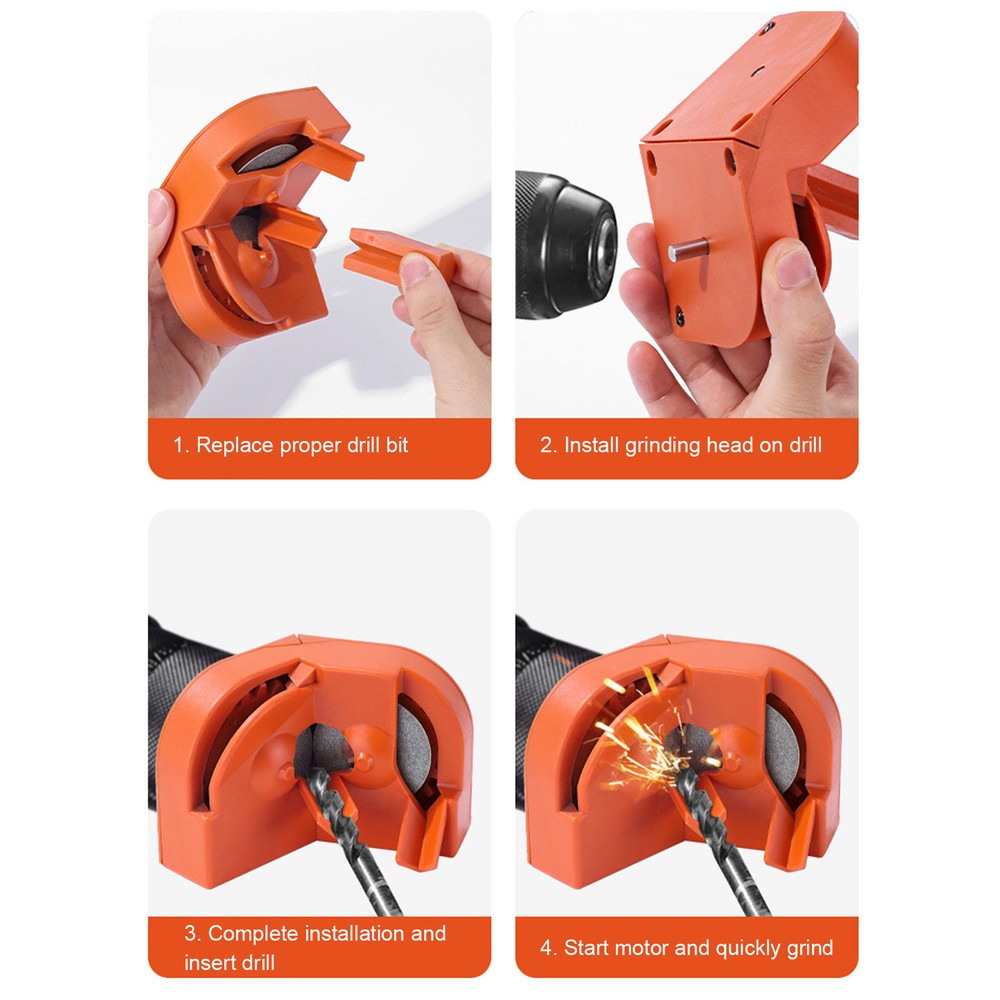 1. Replace proper drill bit

2. Install grinding head on drill

3. Complete installation and insert drill

4. Start motor and quickly grind