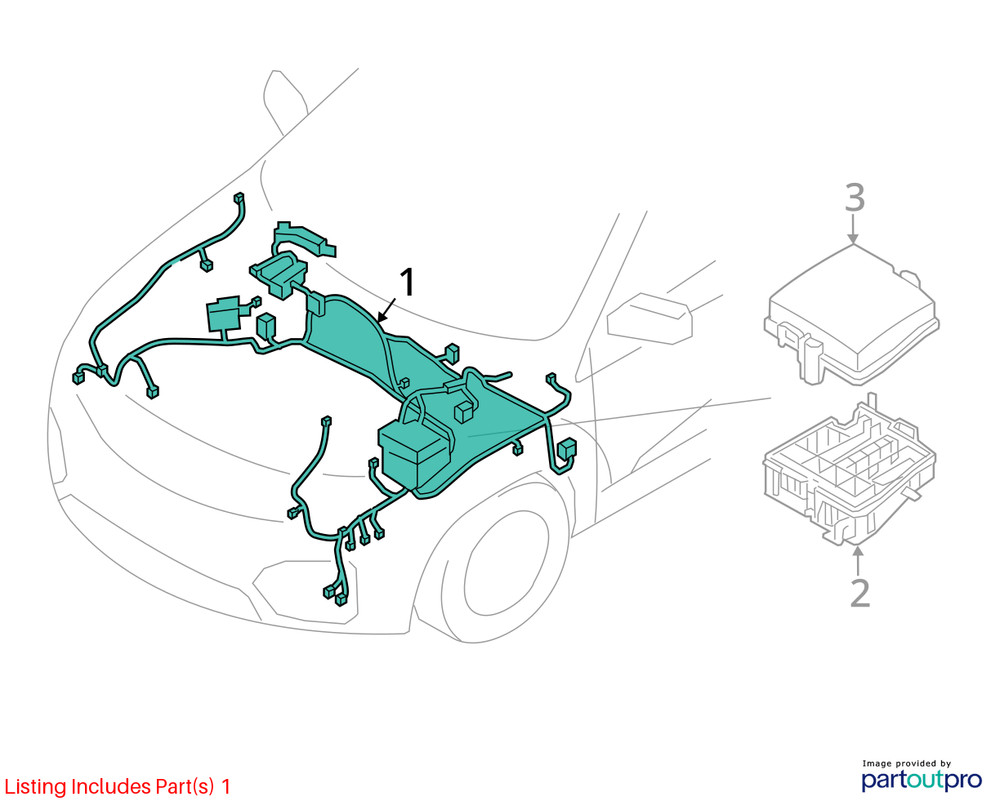 1

3

2

Listing Includes Part(s) 1

Image provided by
partoutpro