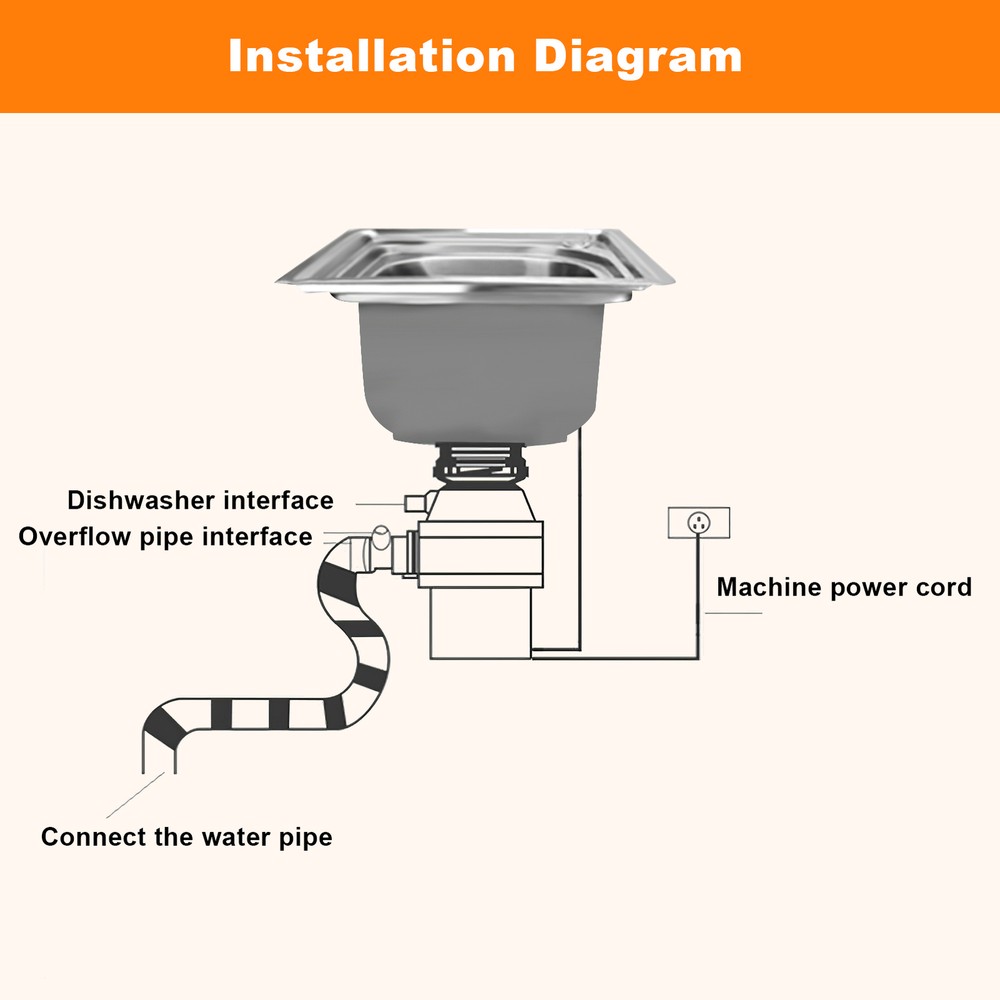 Installation Diagram

Dishwasher interface
Overflow pipe interface

Machine power cord

Connect the water pipe